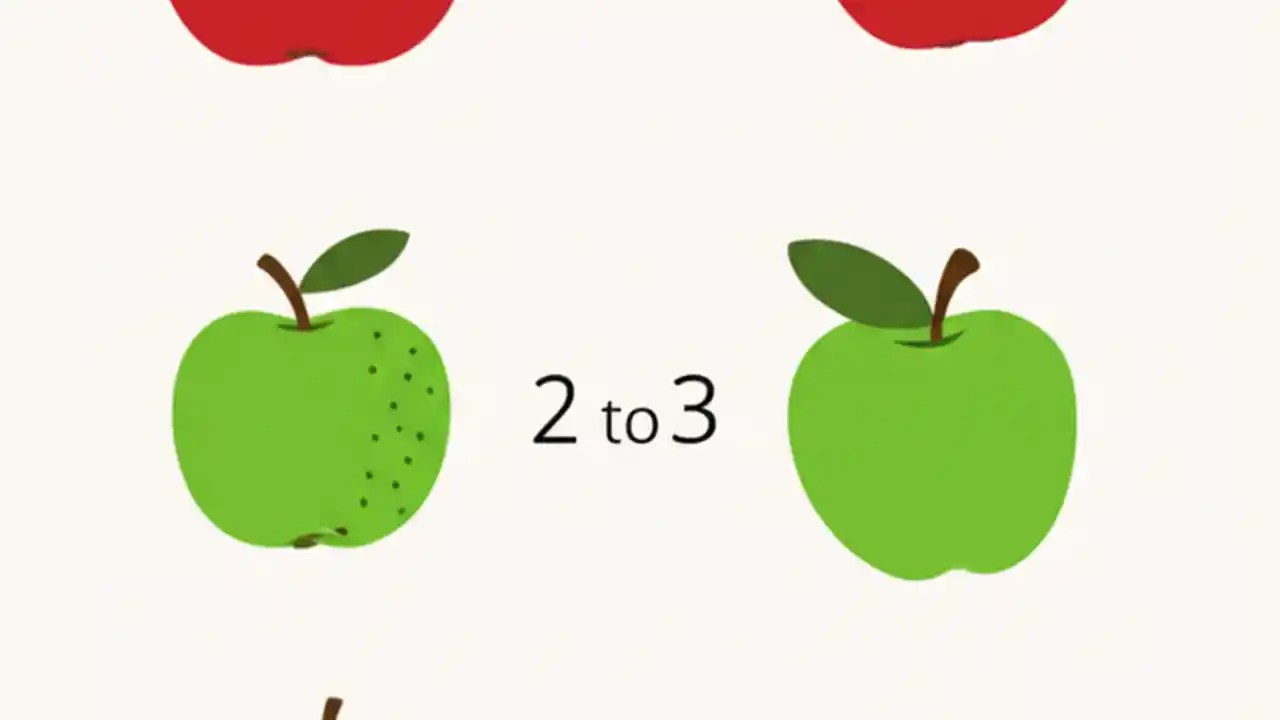 2 to 3