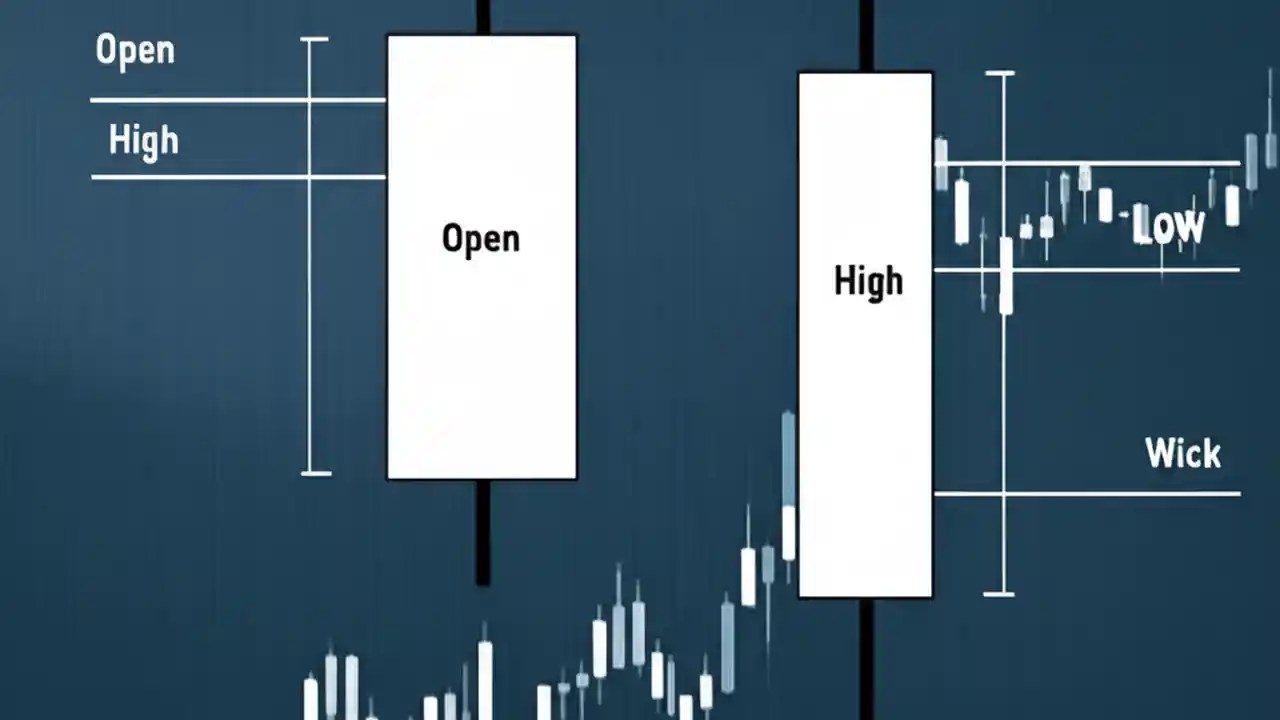 Open
High
Open
High
Low
Wick