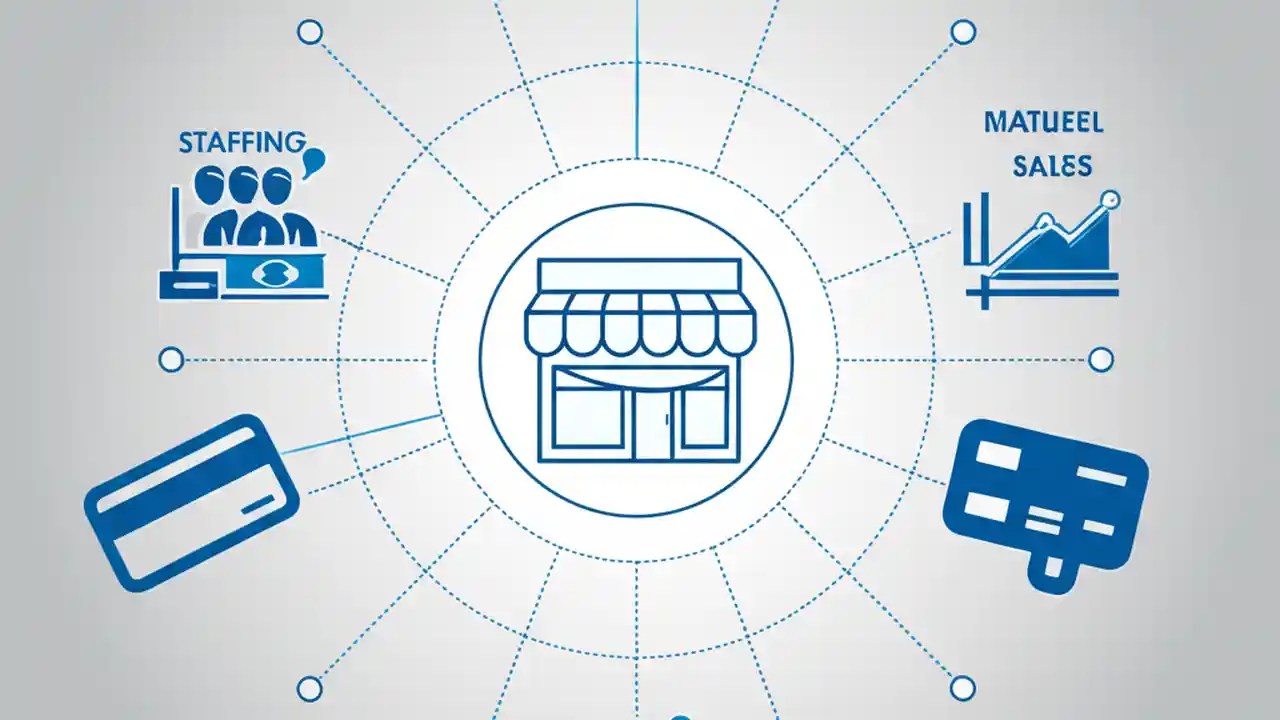 STAFFING

MATUEEL
SALES