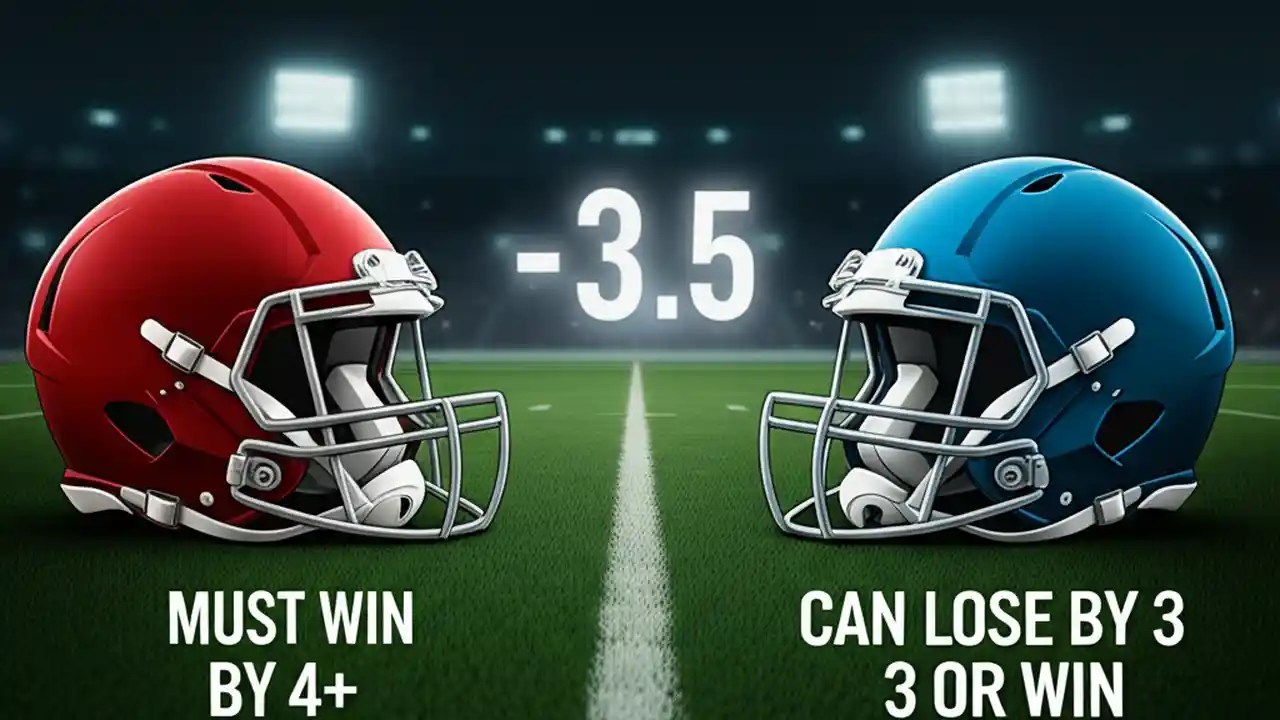 -3.5

MUST WIN BY 4+

CAN LOSE BY 3 3 OR WIN