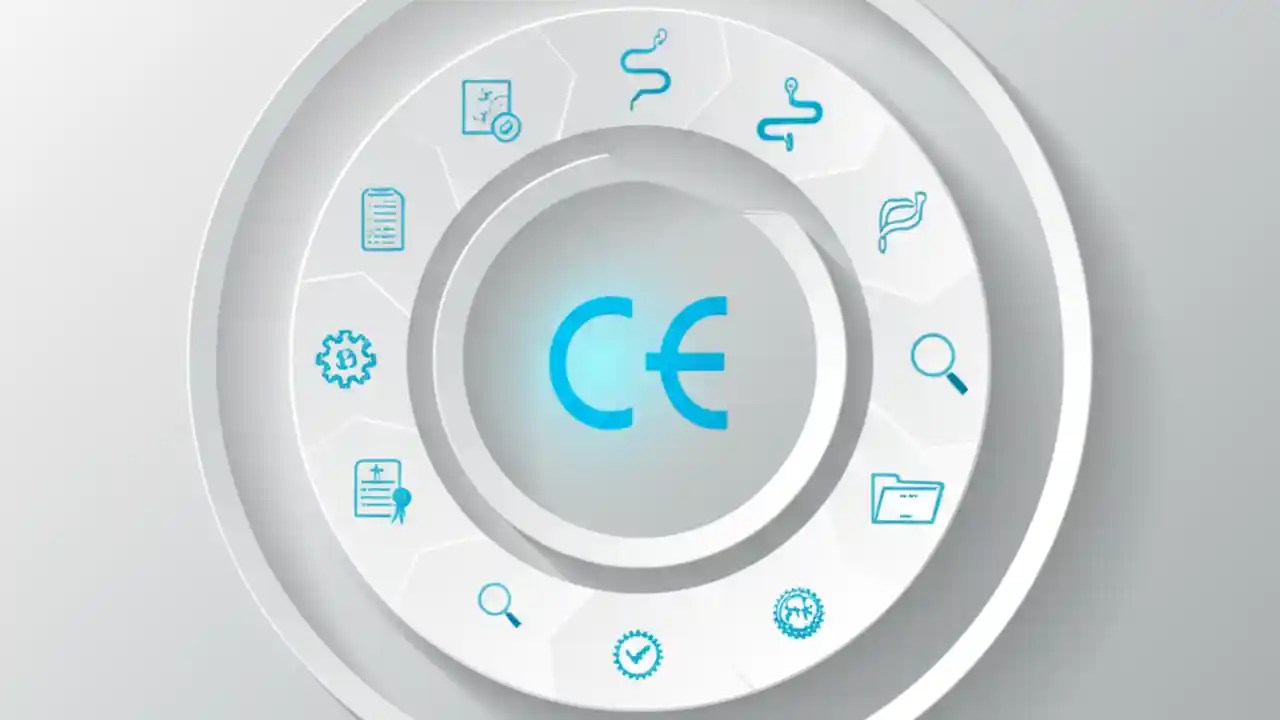 CE