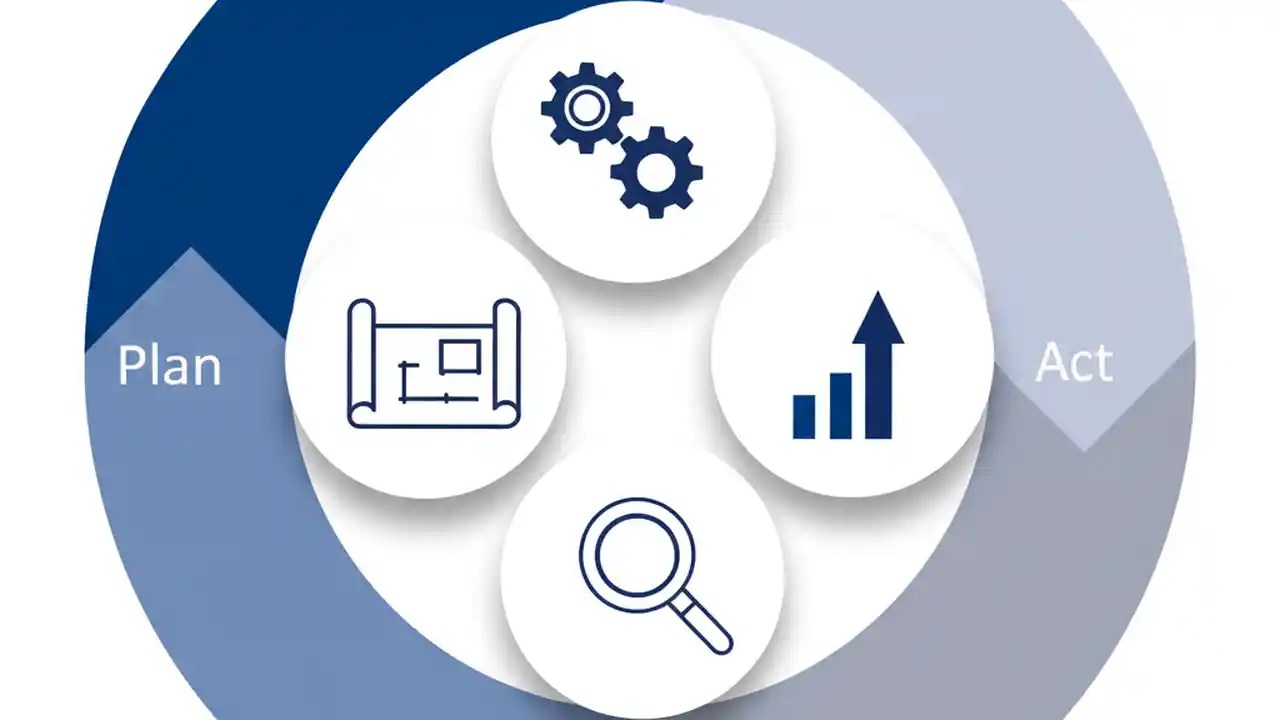 Plan

Act