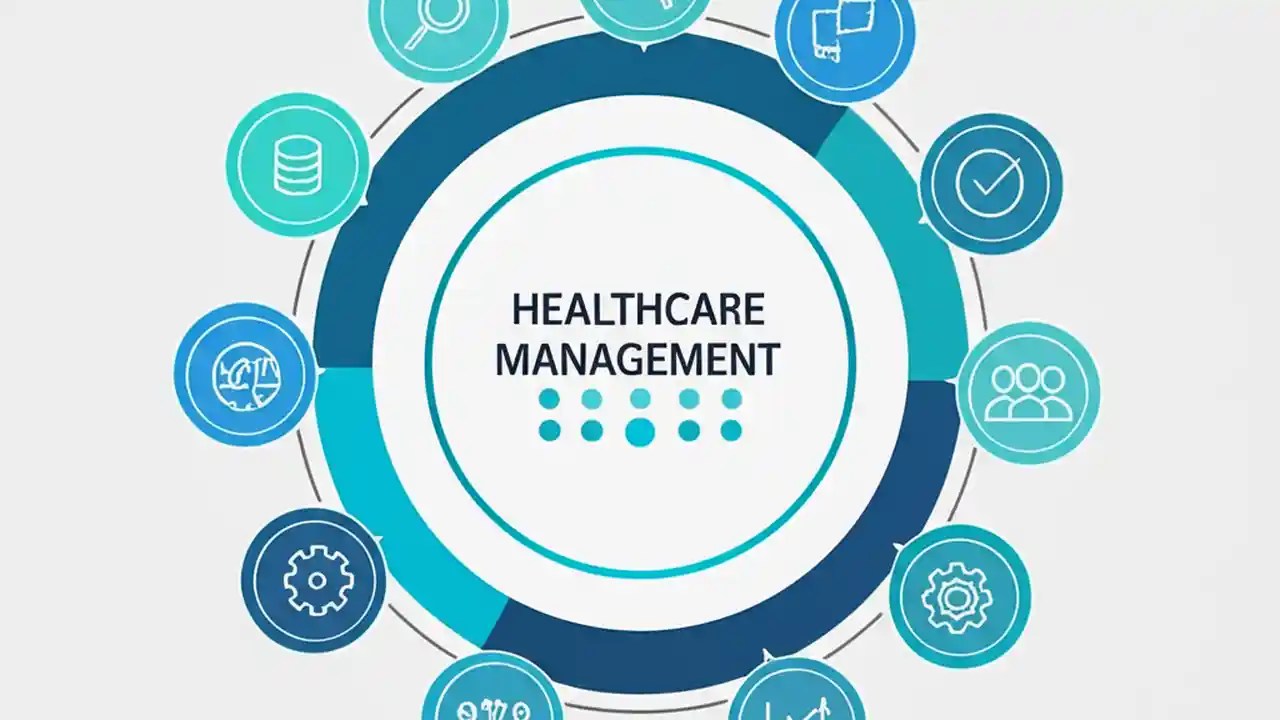 HEALTHCARE MANAGEMENT