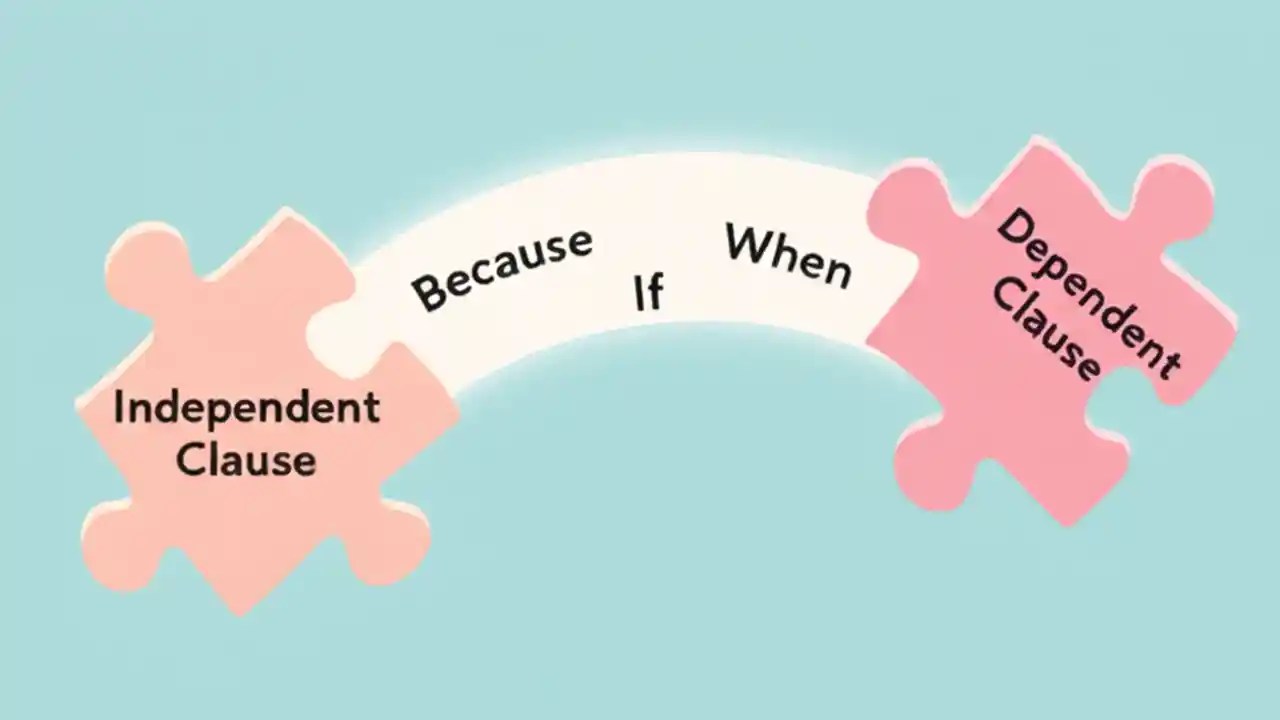 Independent Clause

Because

If

When

Dependent Clause