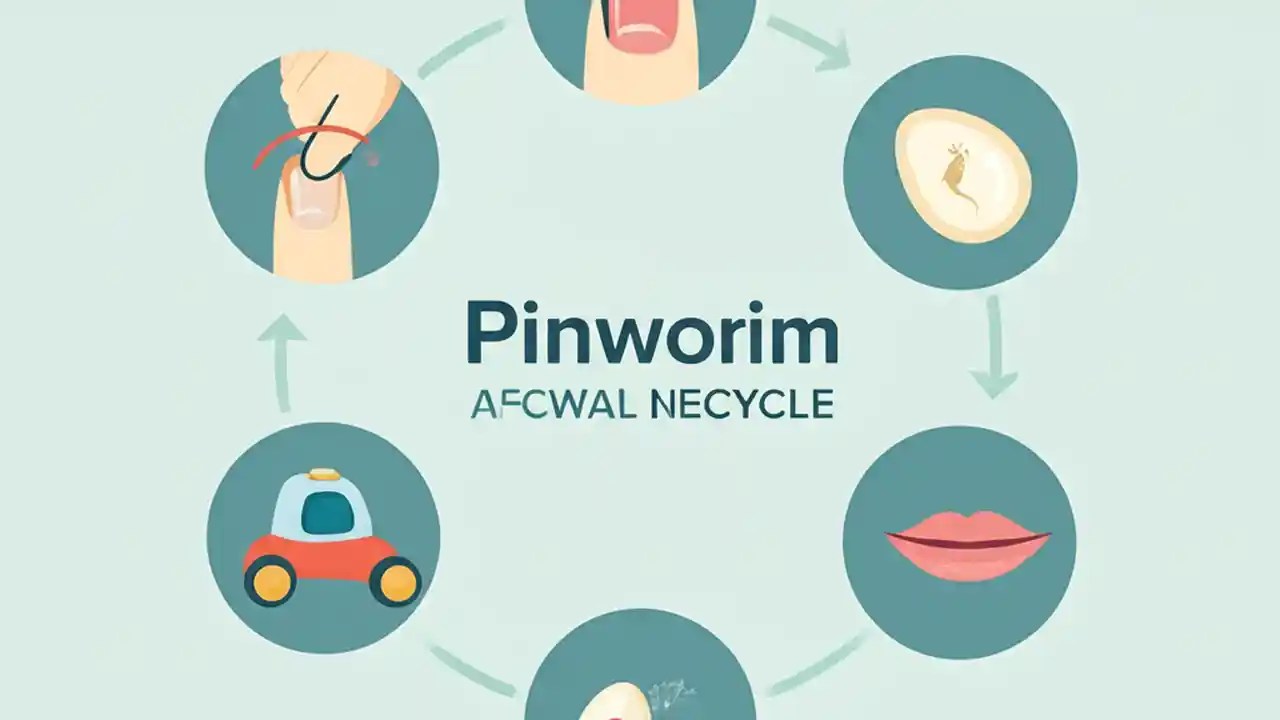 Pinworim
AFCWAL NECYCLE