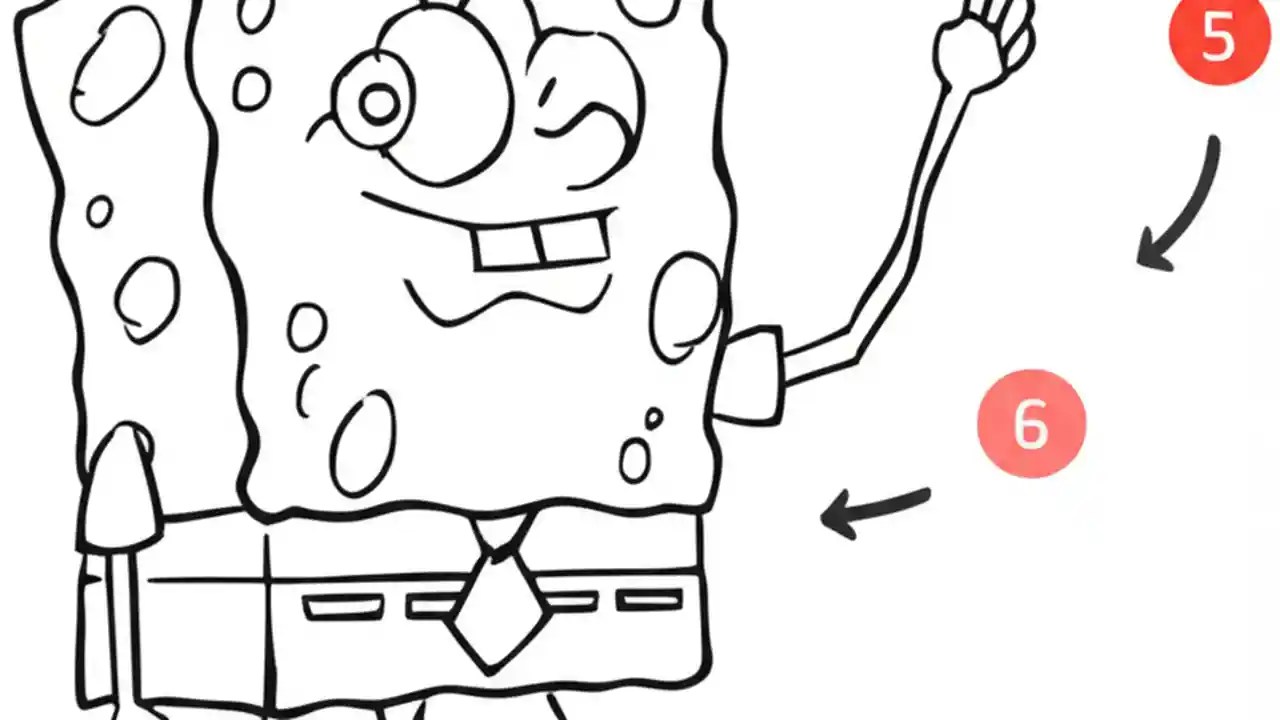 5

6