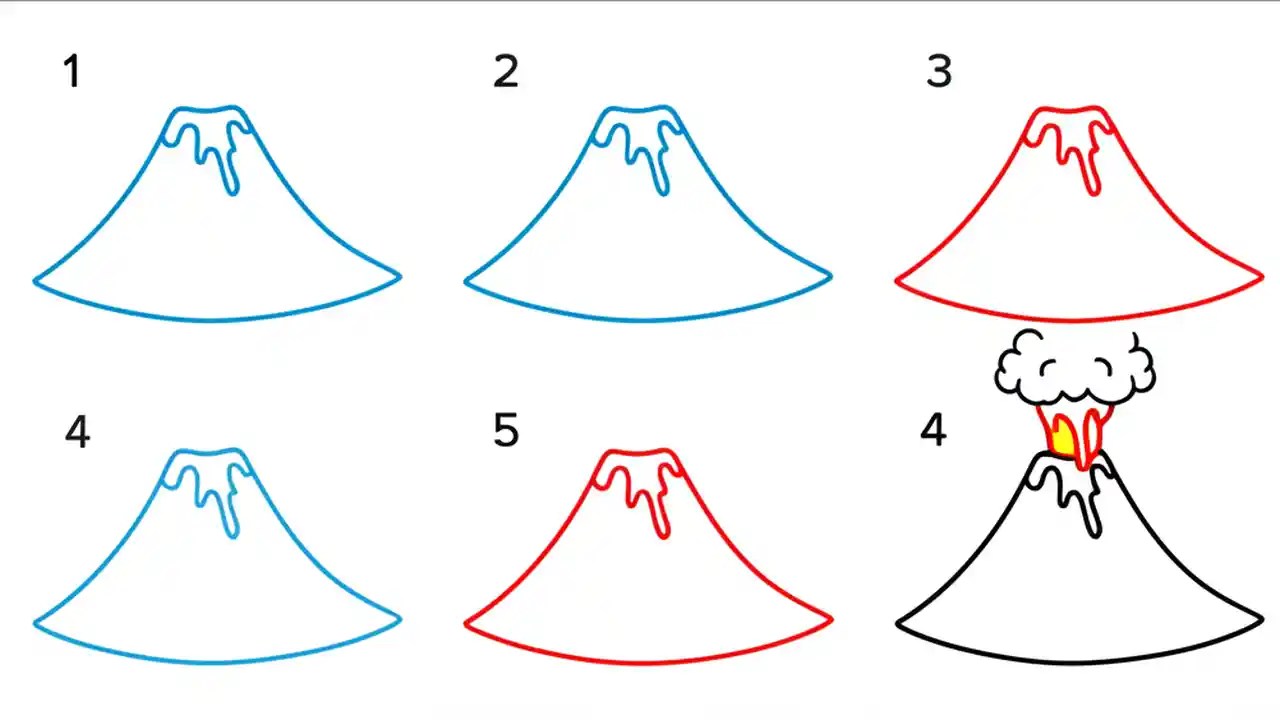 1

2

3

4

5

4