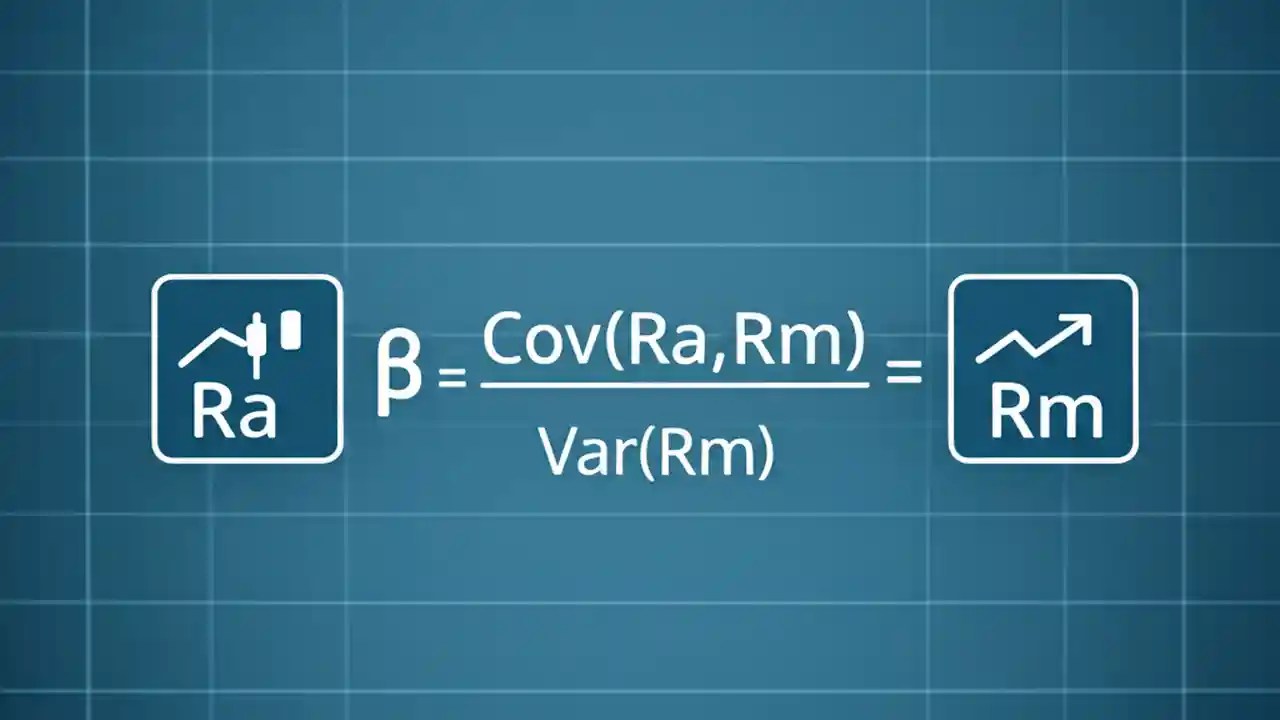 Ra

$\beta = \frac{Cov(Ra,Rm)}{Var(Rm)} =$

Rm