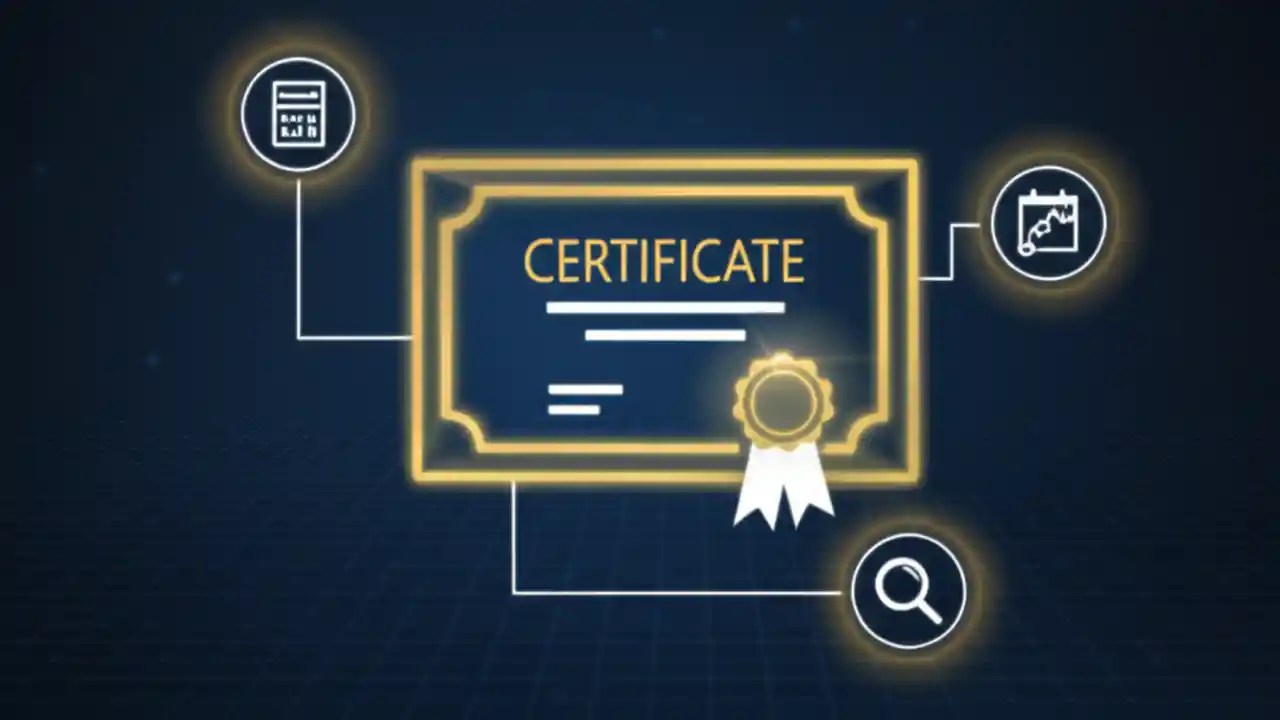 CERTIFICATE