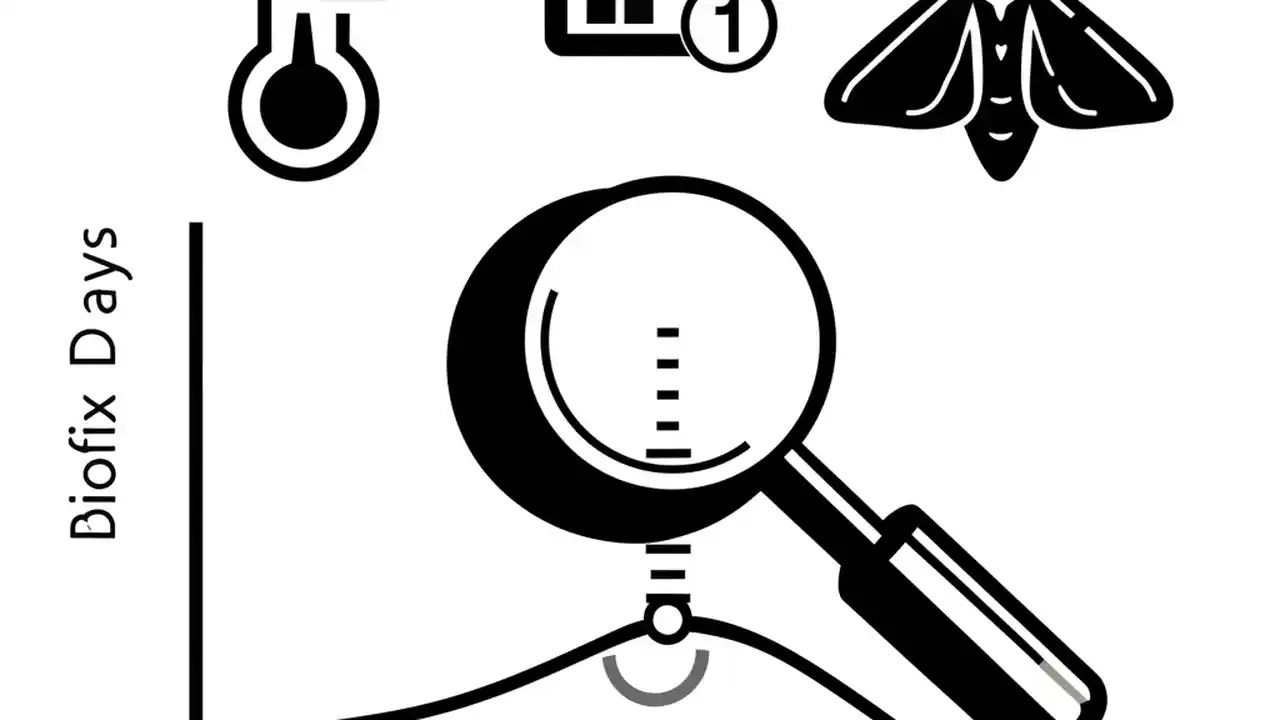 1

Biofix Days