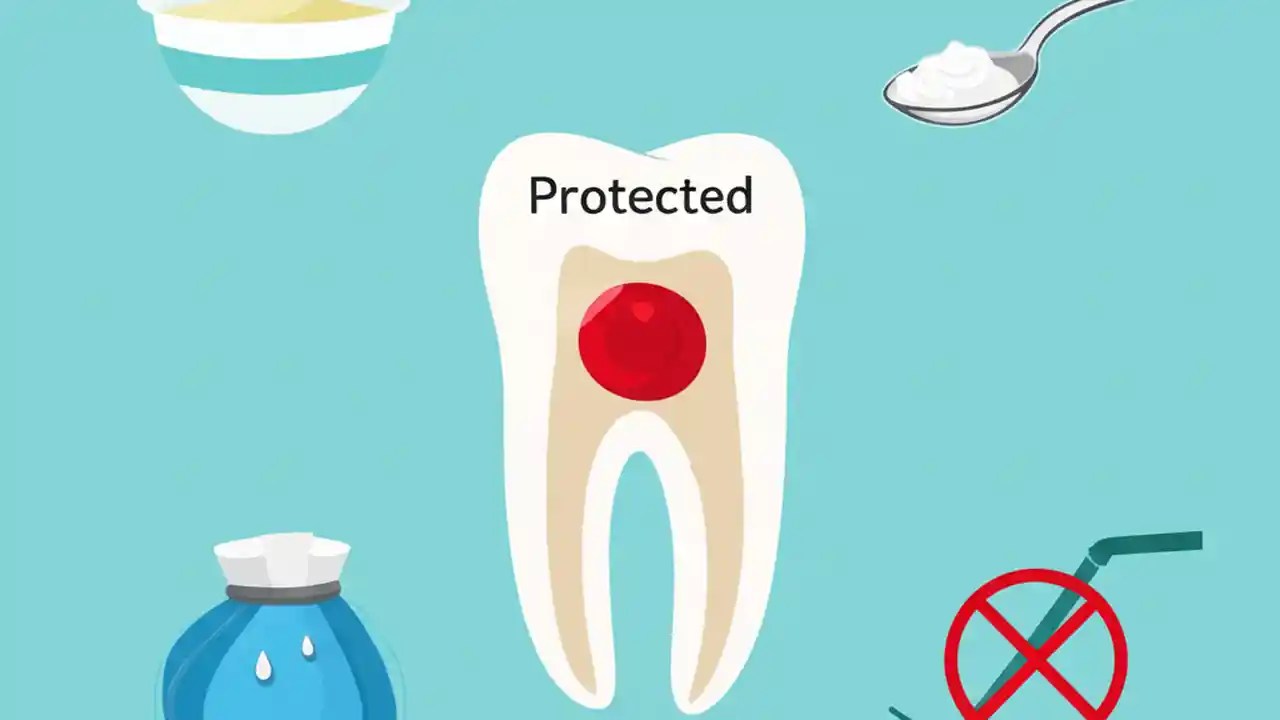 Protected