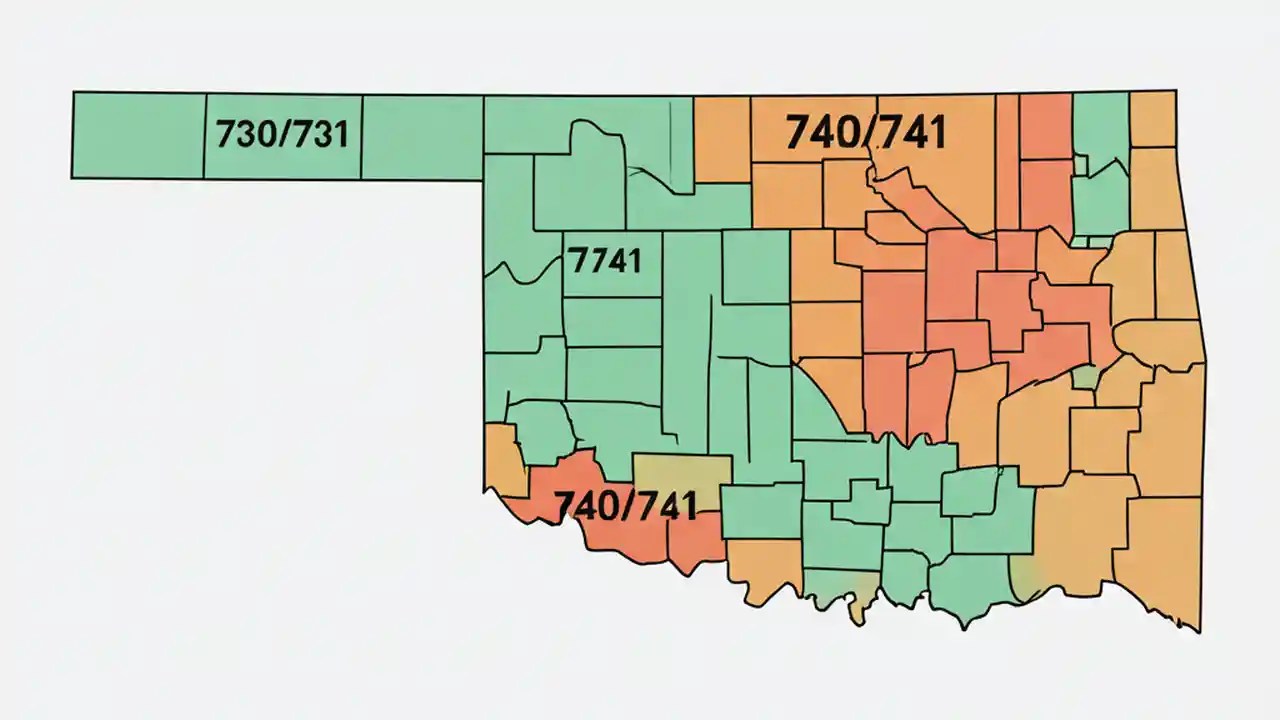 730/731

740/741

7741

740/741