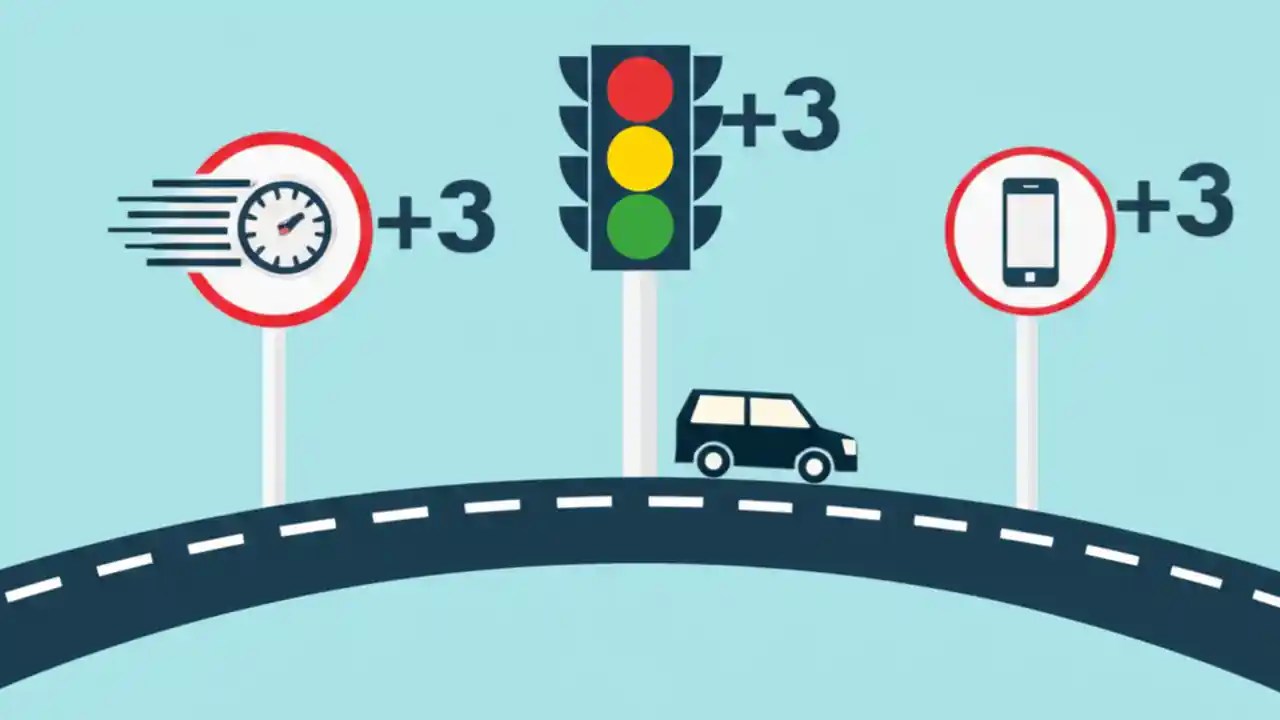 +3

+3

+3