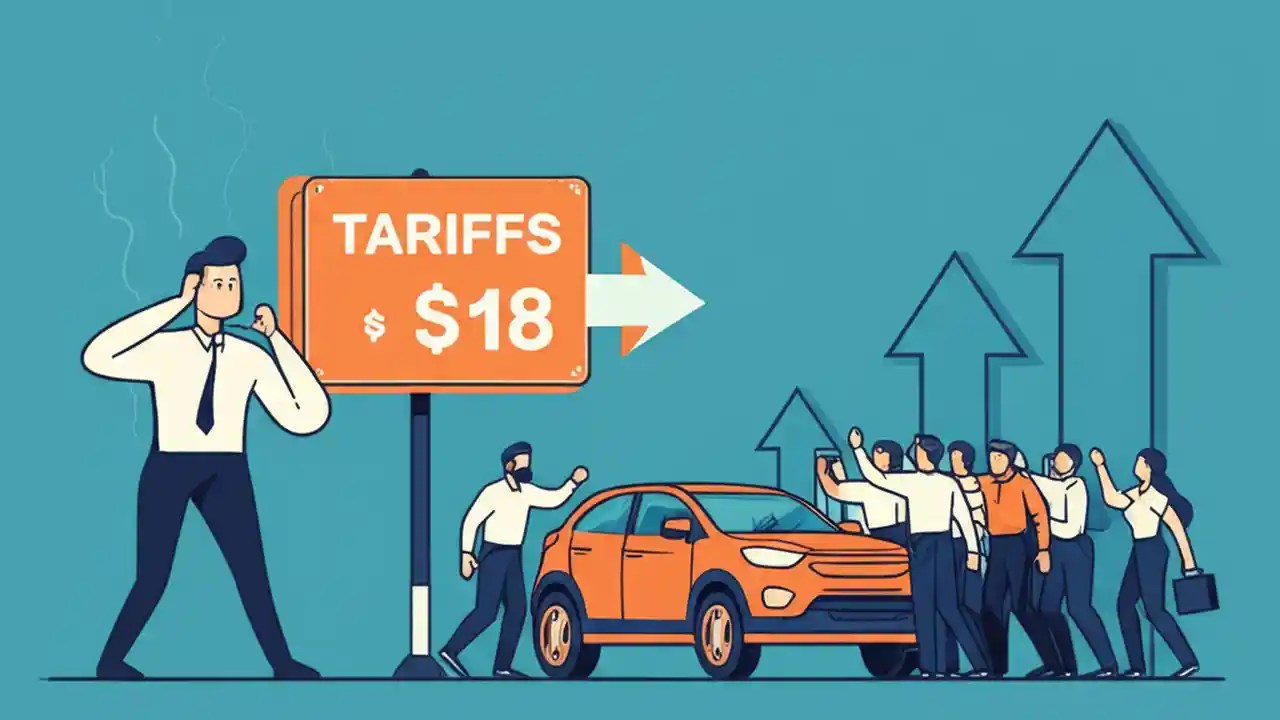 TARIFFS
$ $18