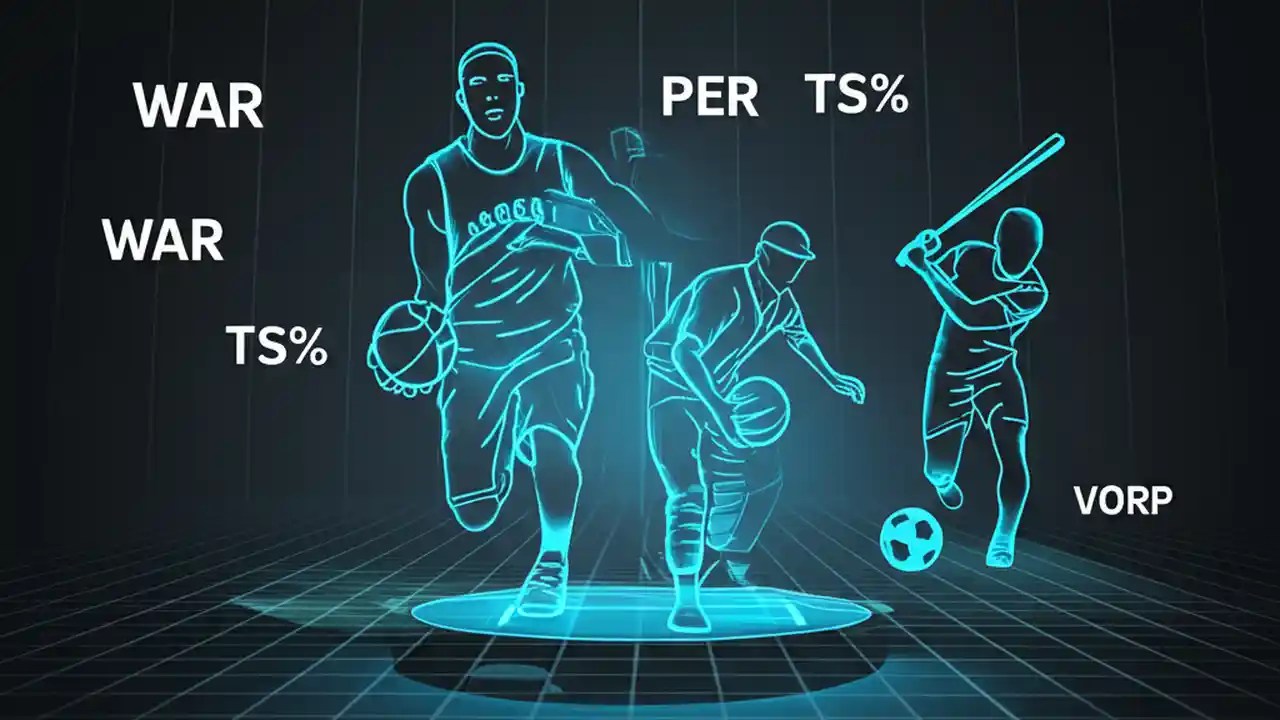 WAR

PER TS%

WAR

TS%

VORP