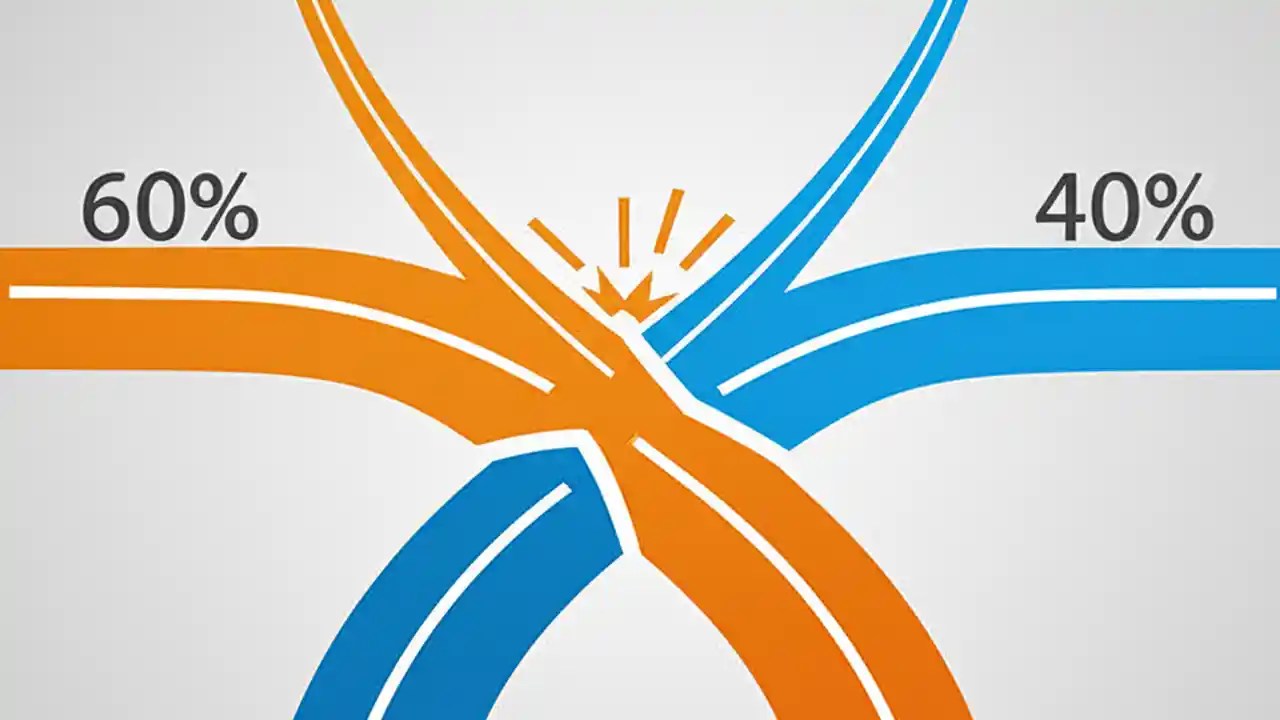 60%

40%