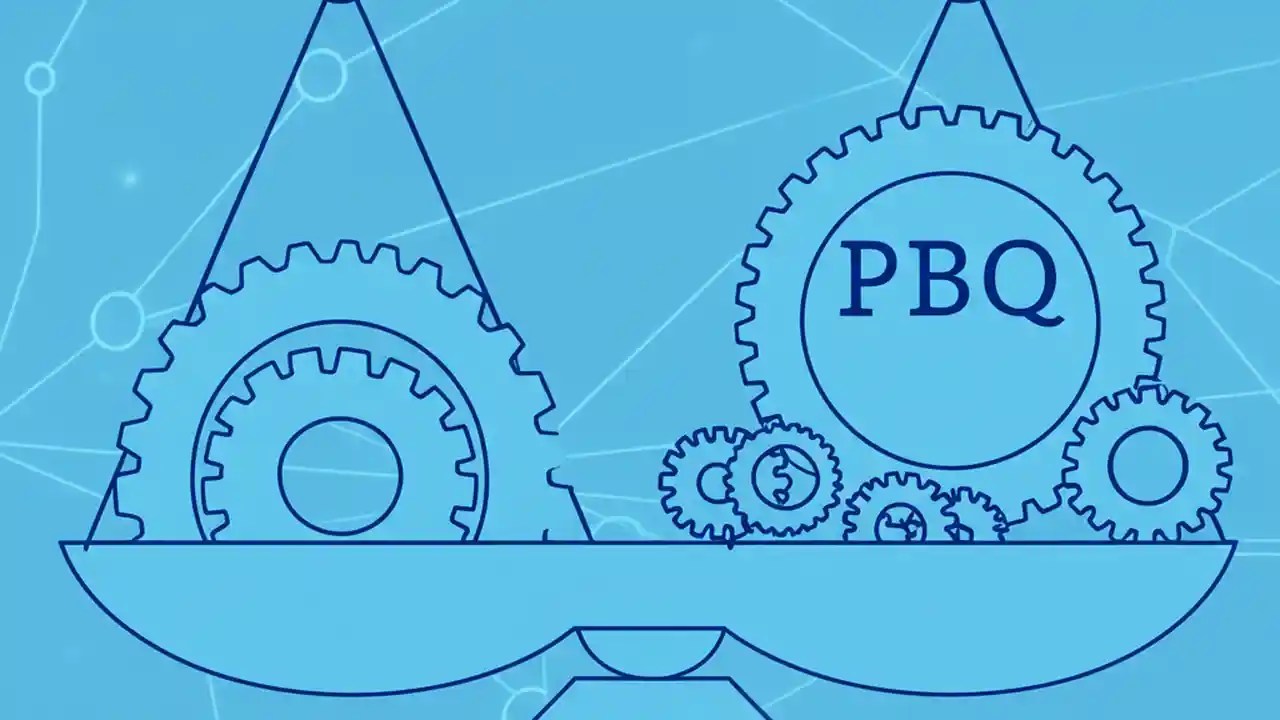 PBQ