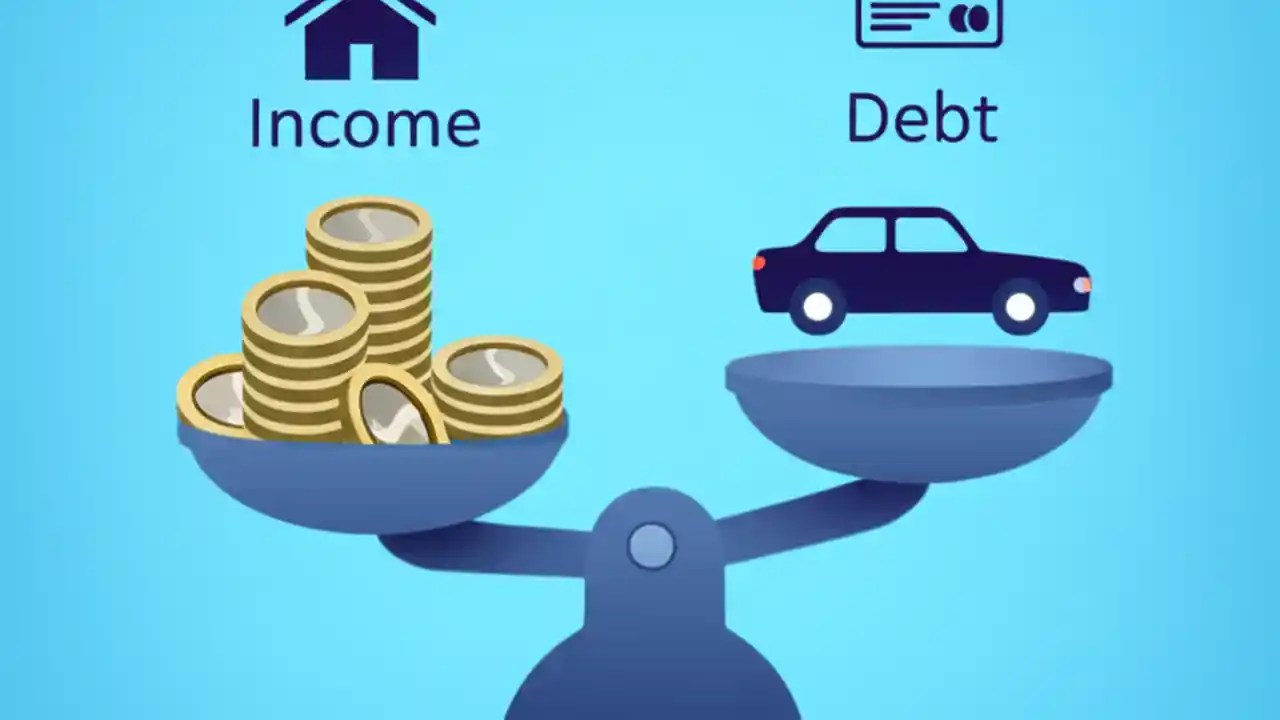 Income

Debt