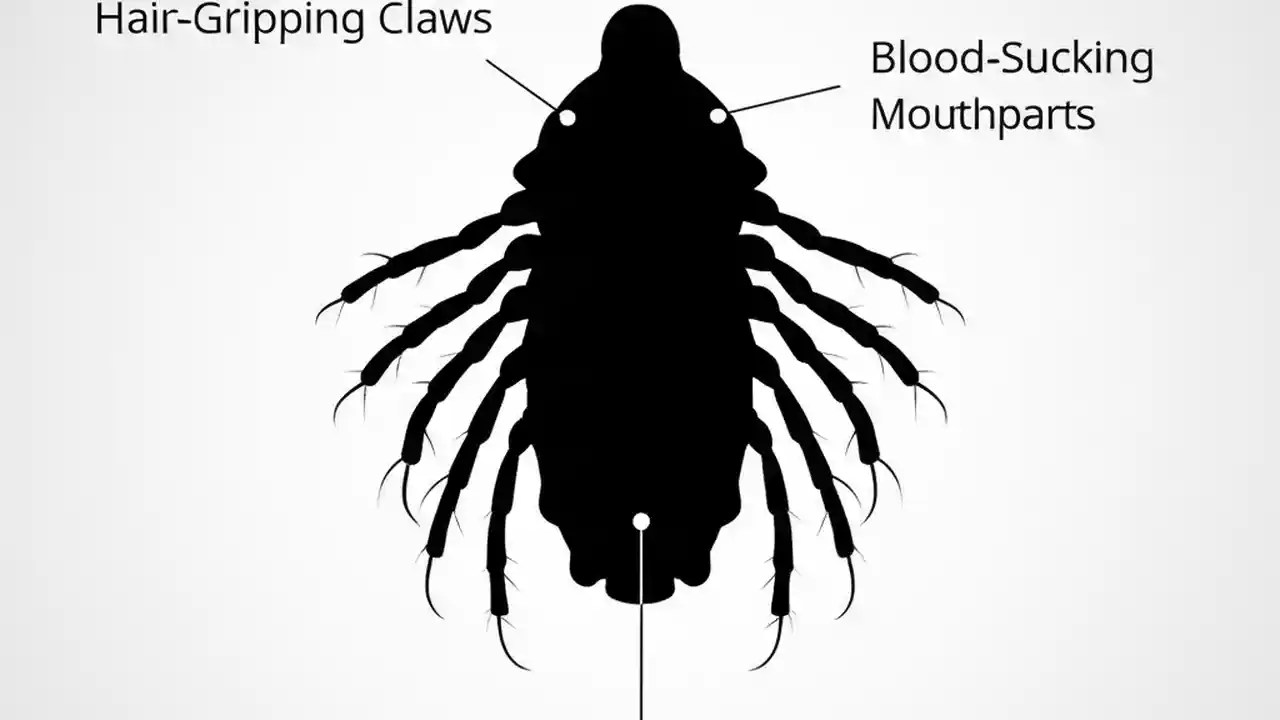 Hair-Gripping Claws

Blood-Sucking Mouthparts