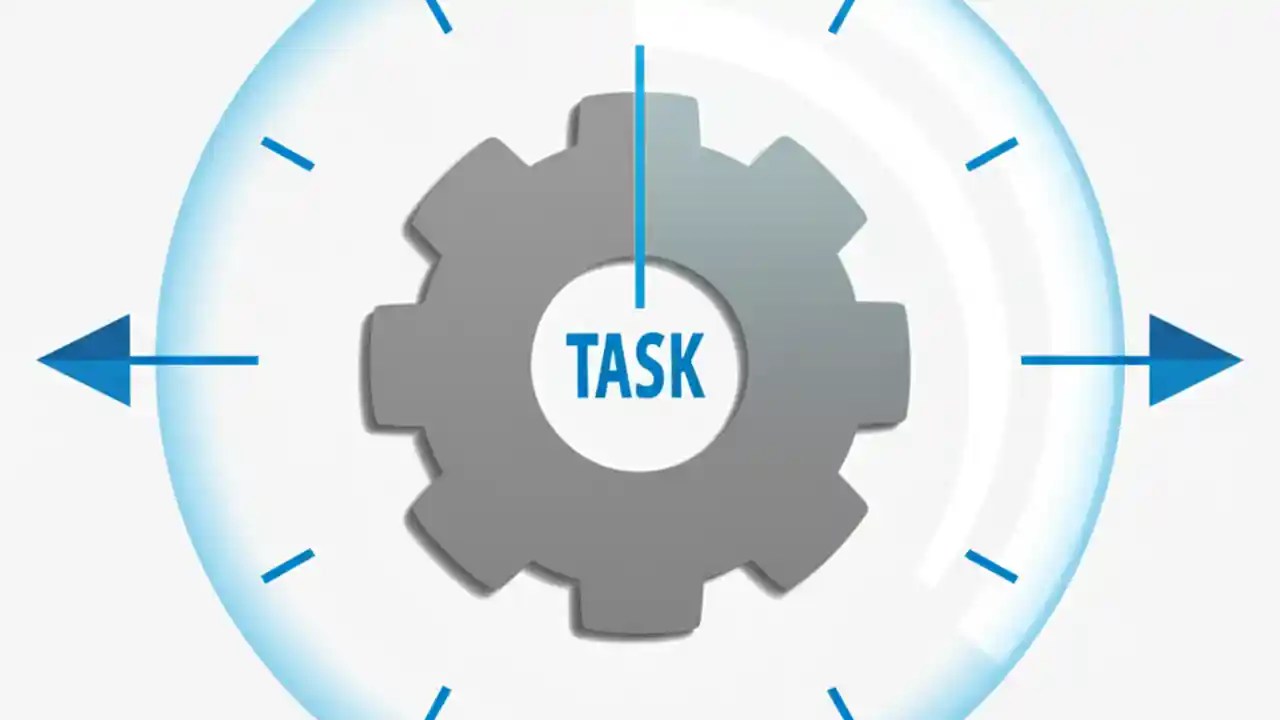 TASK