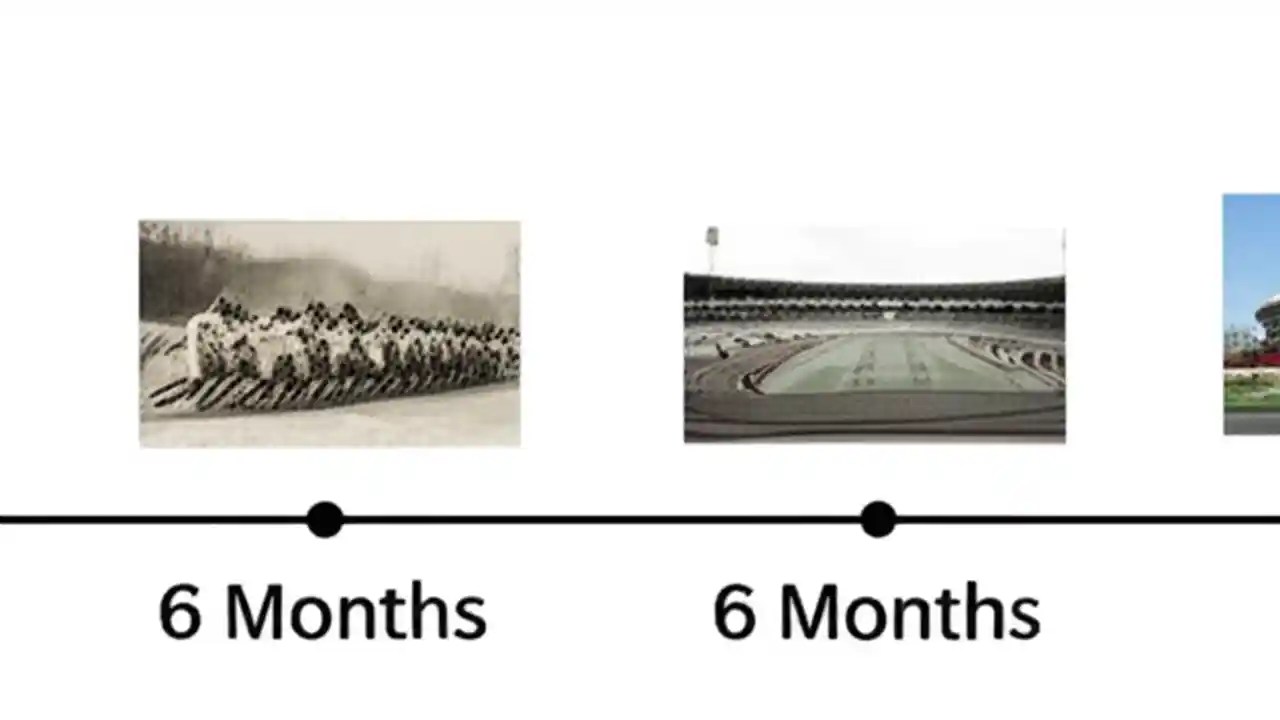 6 Months

6 Months