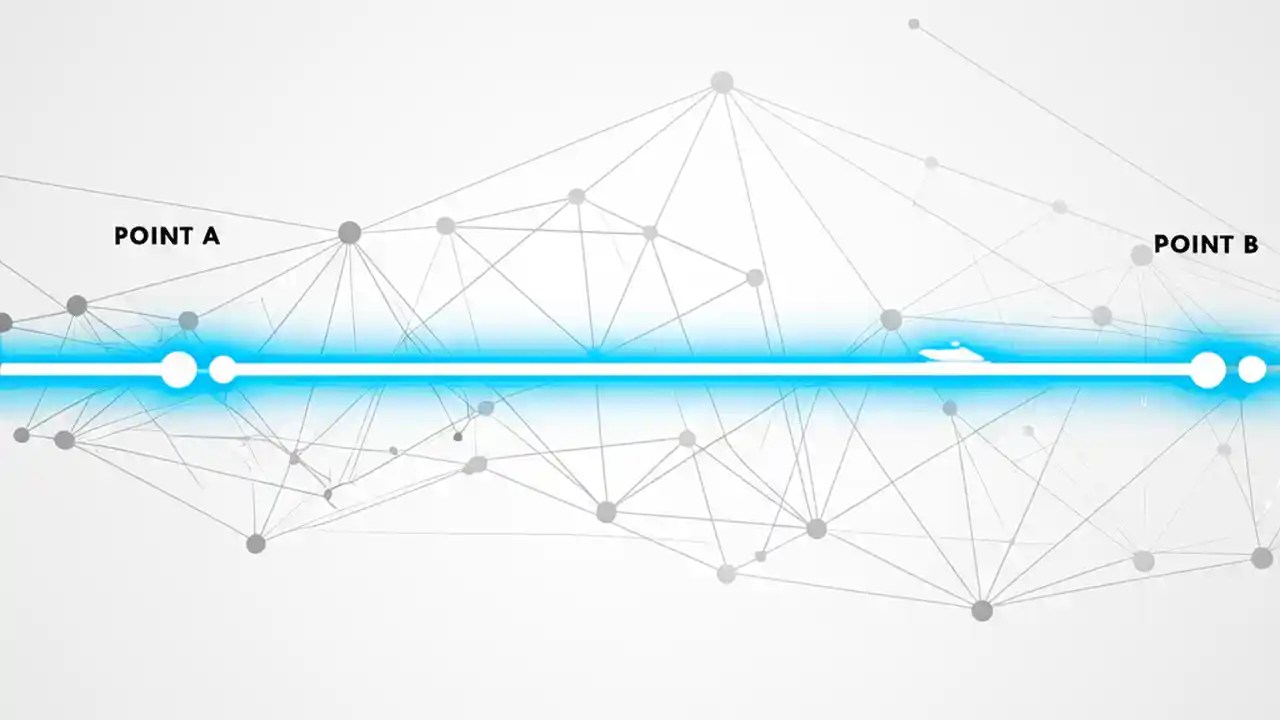 POINT A

POINT B