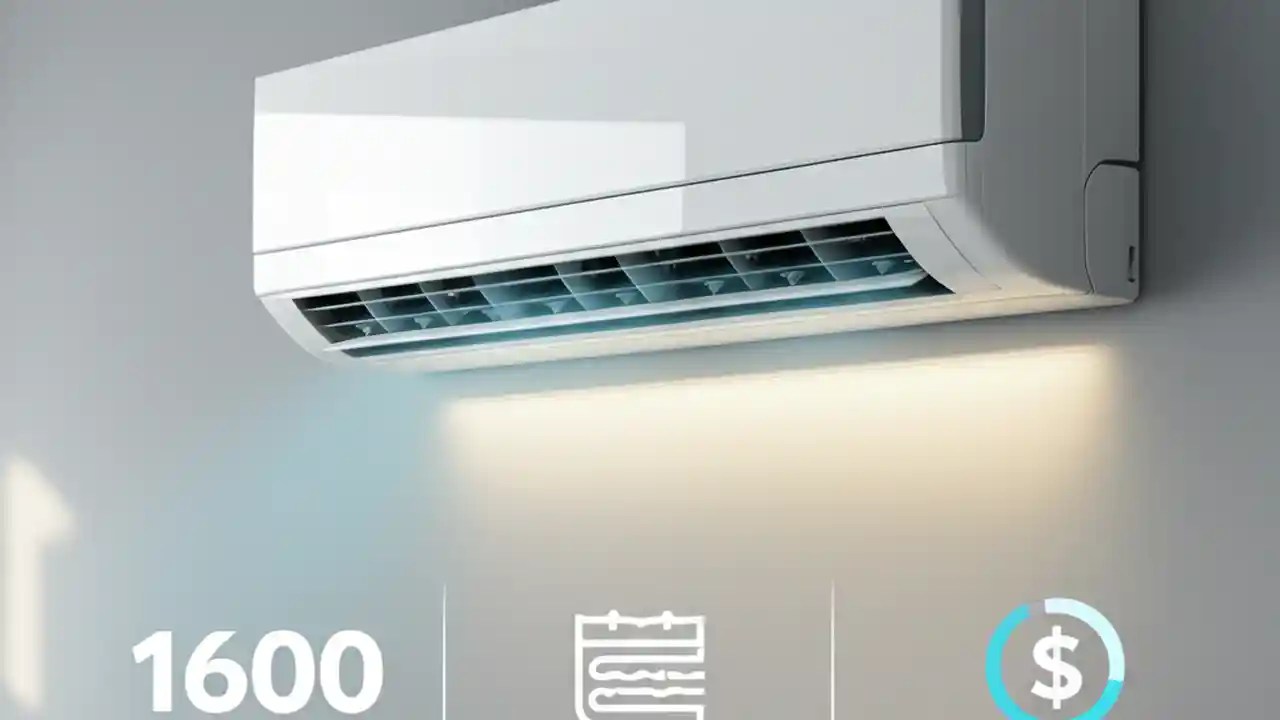 1600

$