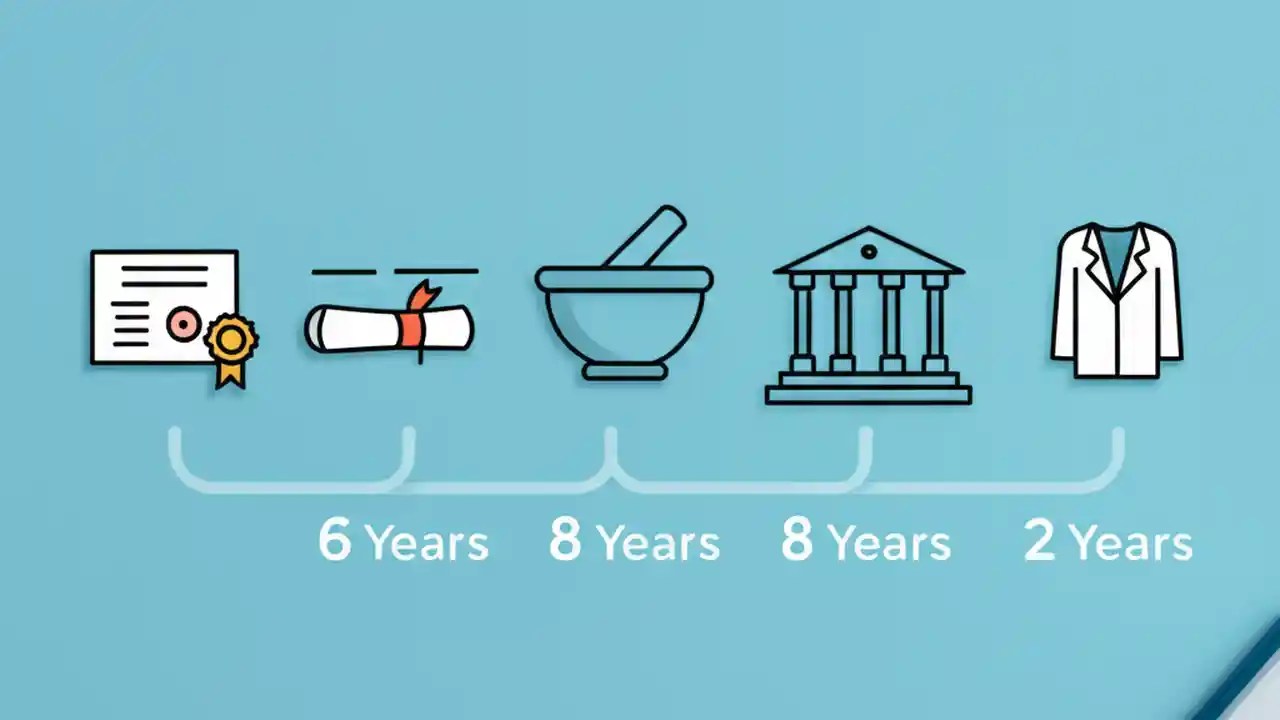 6 Years 8 Years 8 Years 2 Years