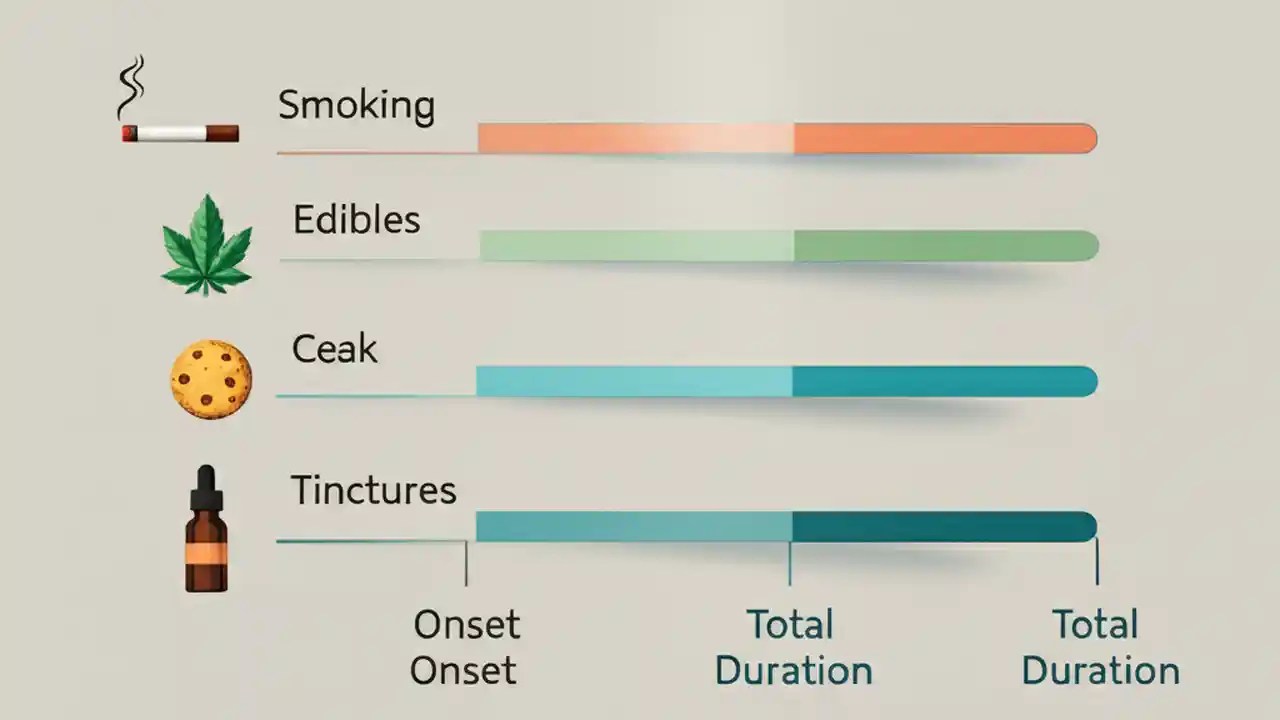 Smoking

Edibles

Ceak

Tinctures

Onset
Onset

Total
Duration

Total
Duration