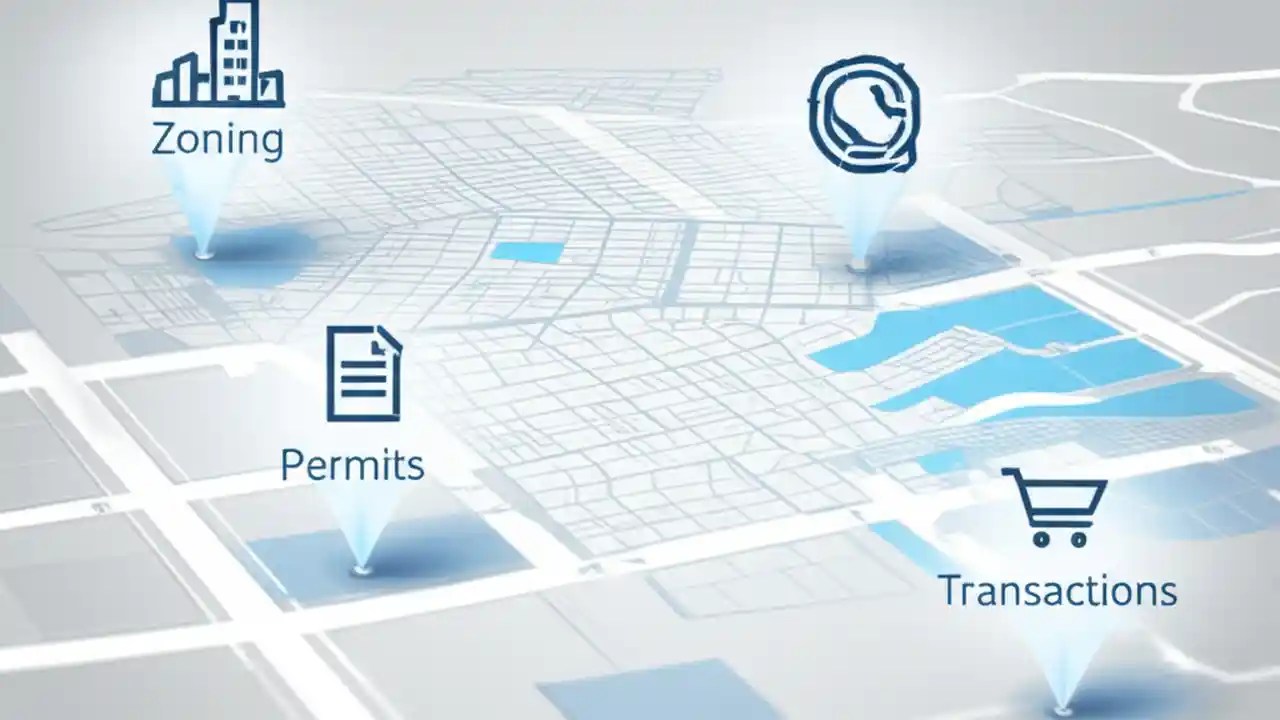 Zoning

Permits

Transactions