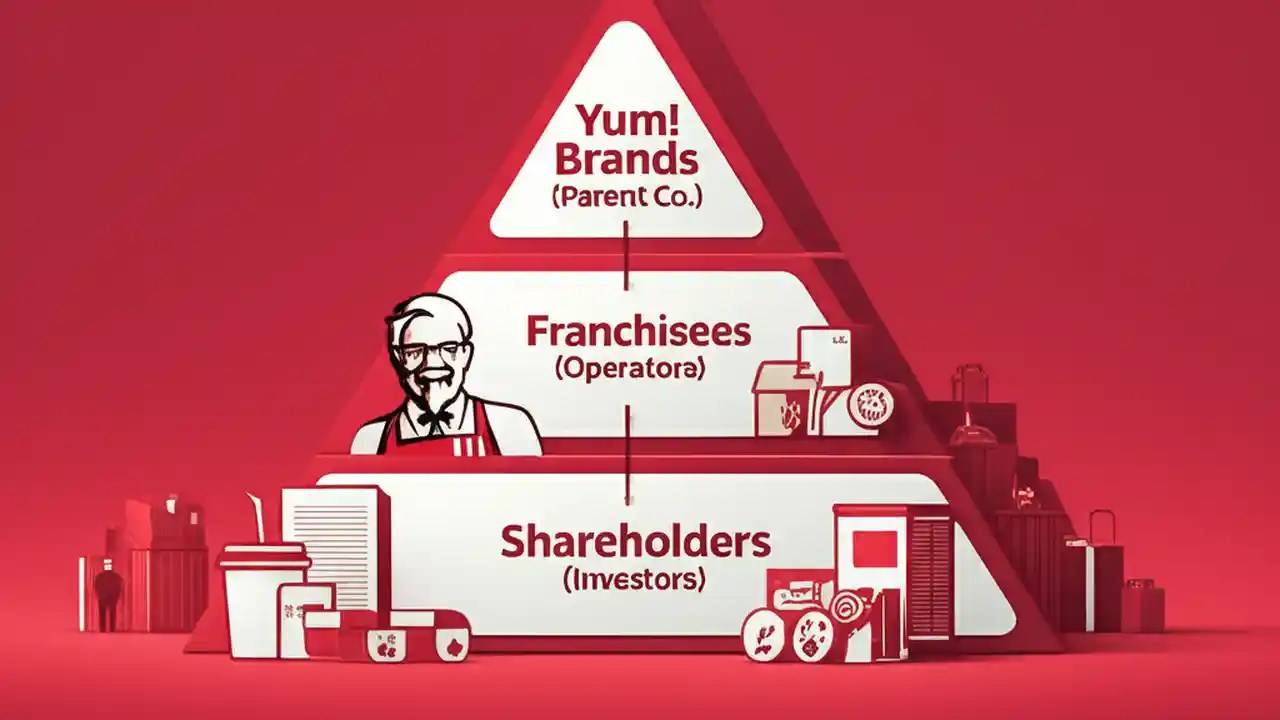 Yum!
Brands
(Parent Co.)

Franchisees
(Operatora)

Shareholders
(Investors)