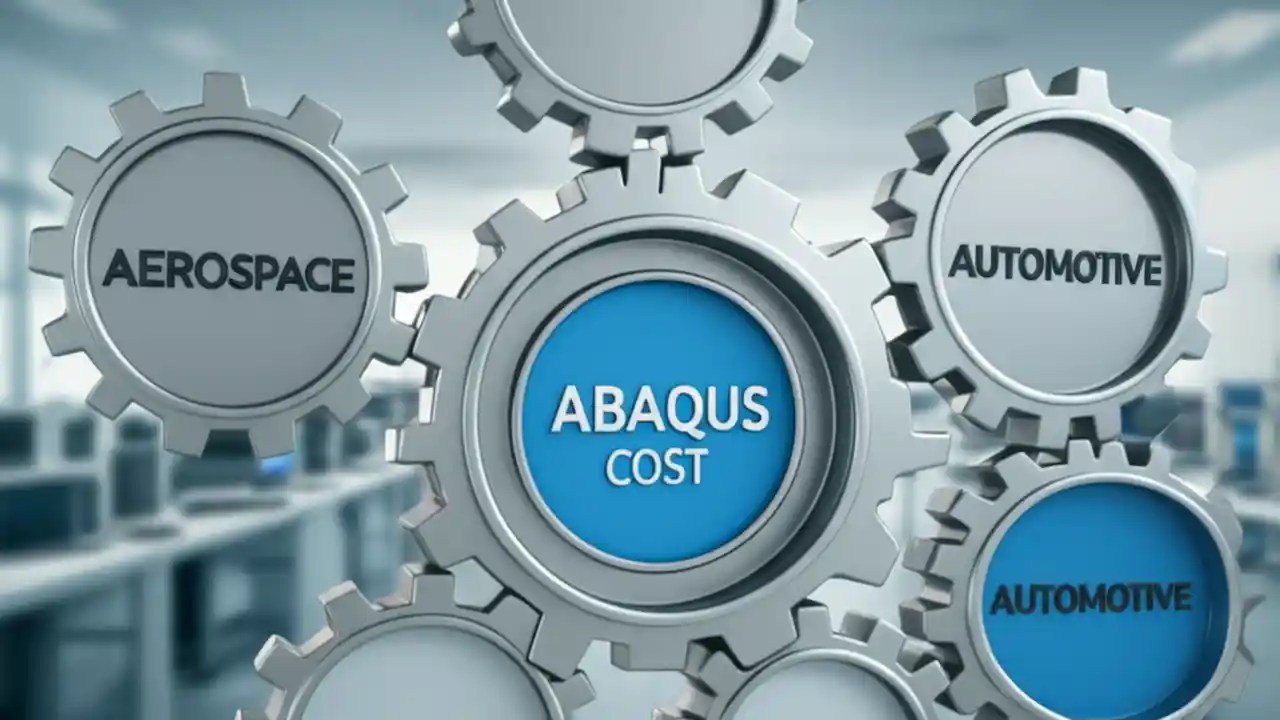 AEROSPACE

ABAQUS
COST

AUTOMOTIVE

AUTOMOTIVE