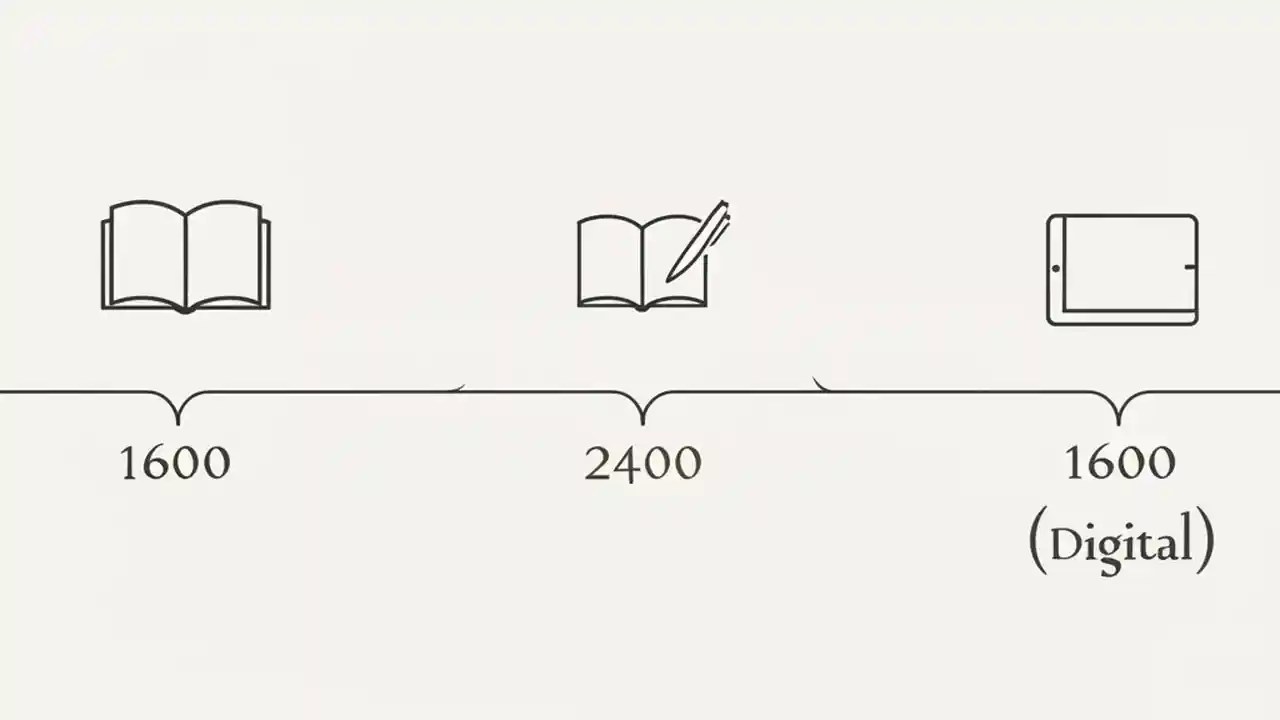 1600

2400

1600
(Digital)