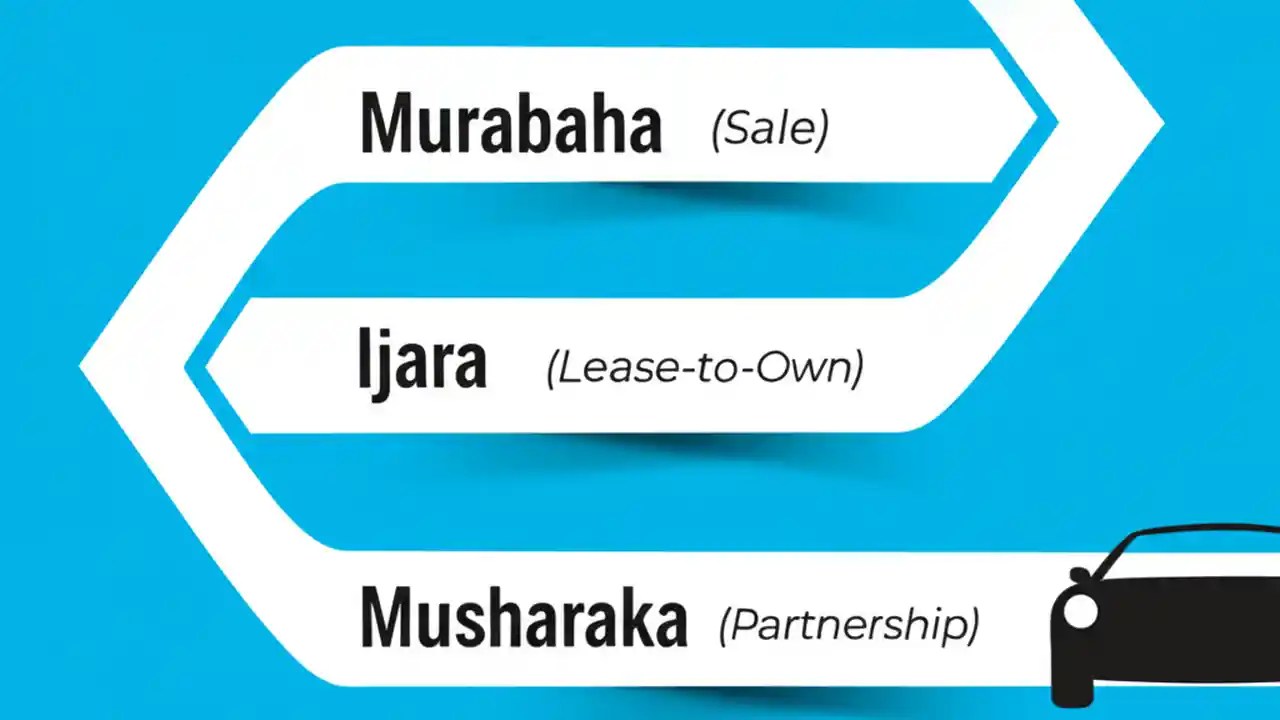 Murabaha (Sale)

Ijara (Lease-to-Own)

Musharaka (Partnership)