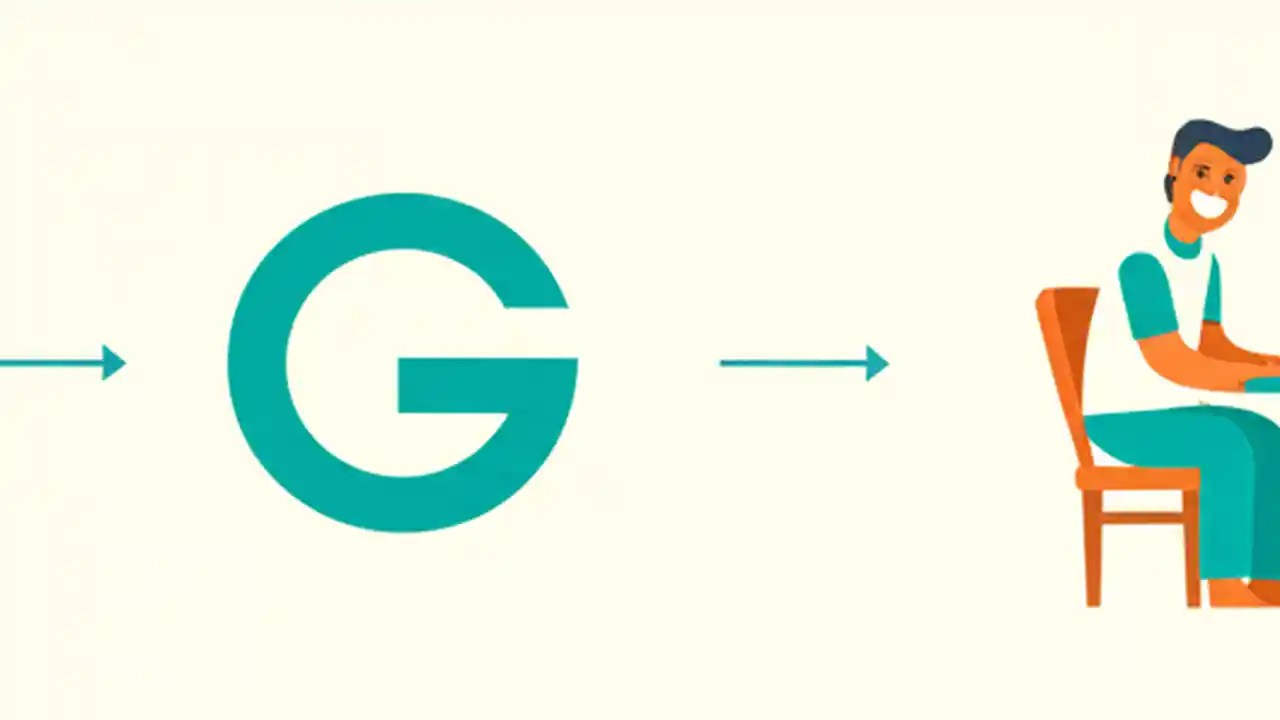 G