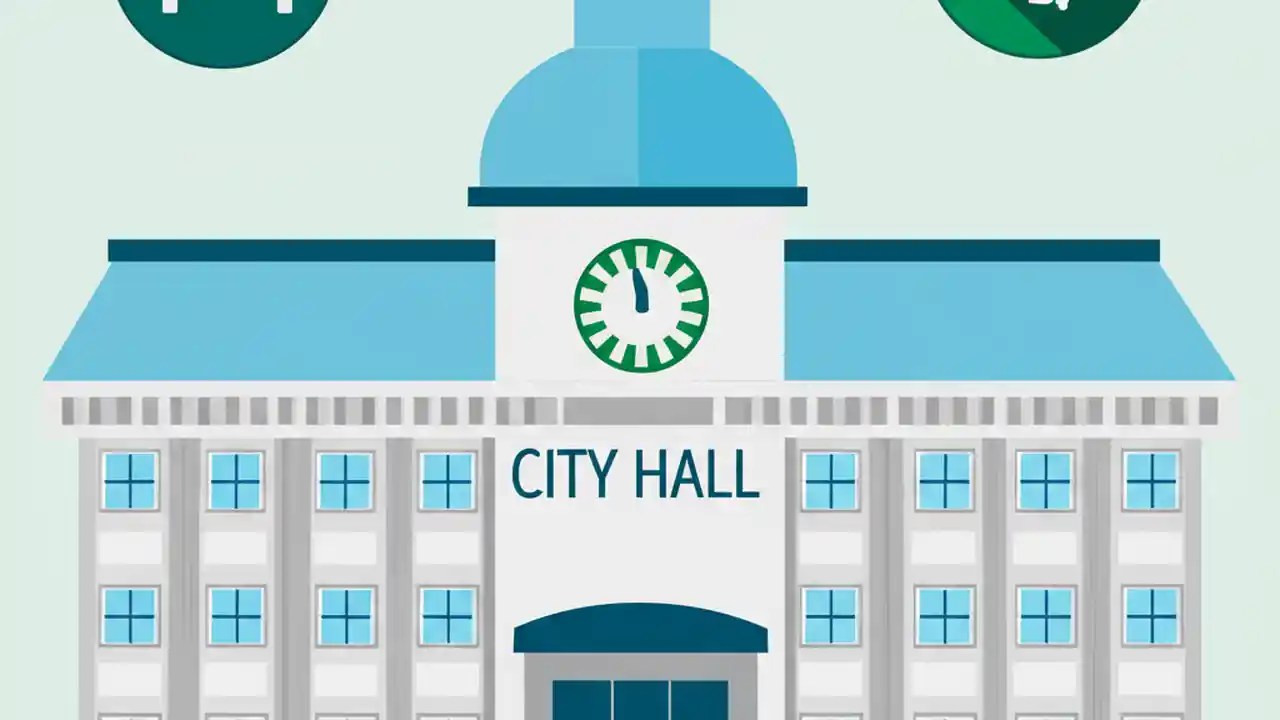 CITY HALL