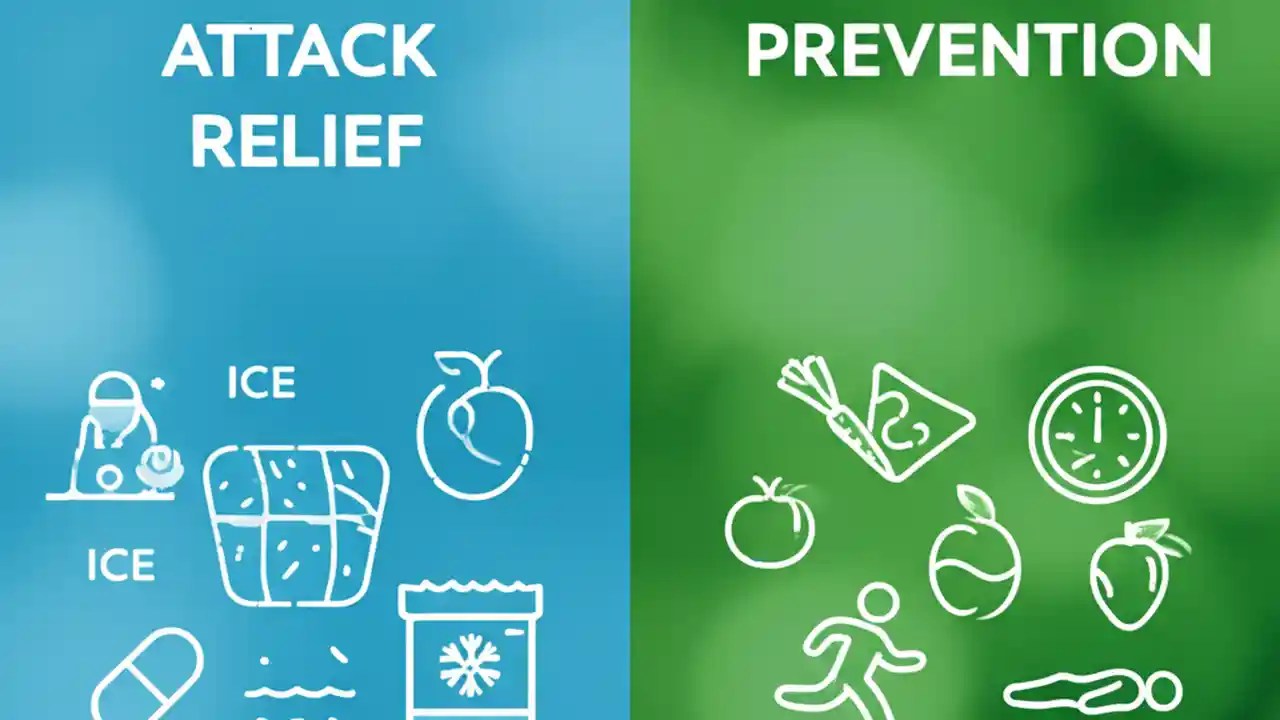 ATTACK RELIEF

ICE

ICE

PREVENTION