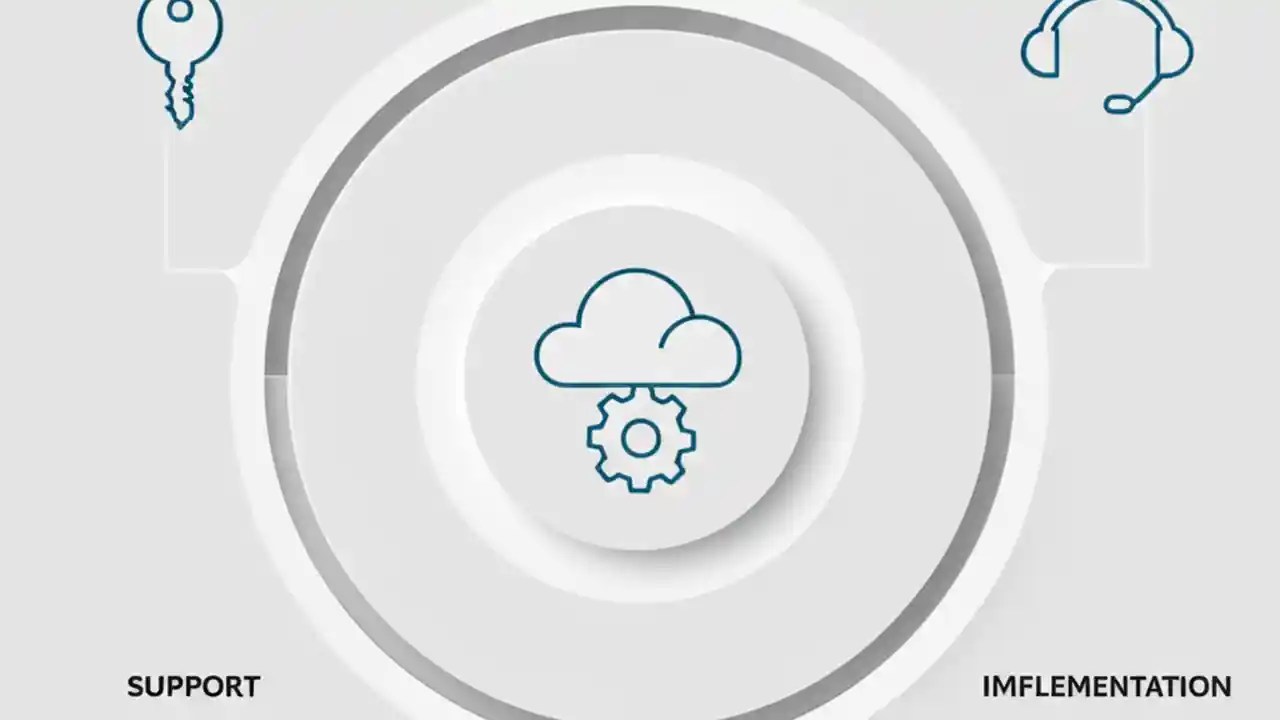 SUPPORT

IMFLEMENTATION