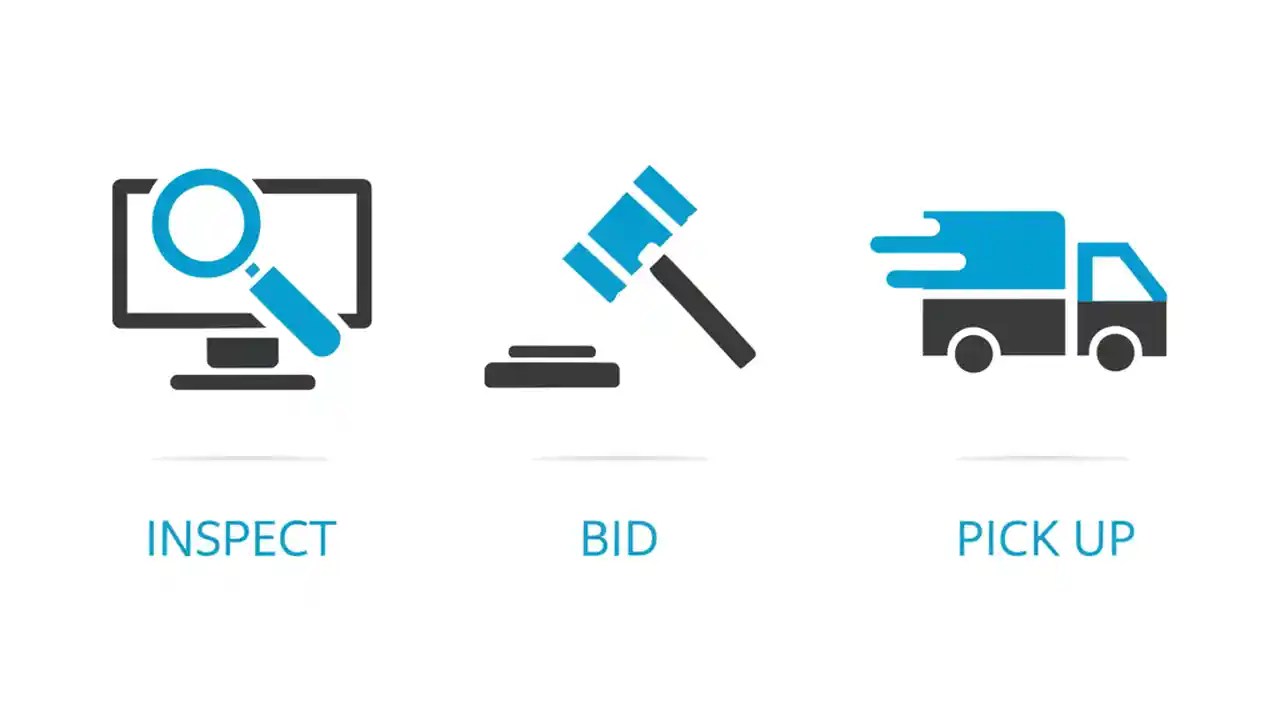 INSPECT

BID

PICK UP