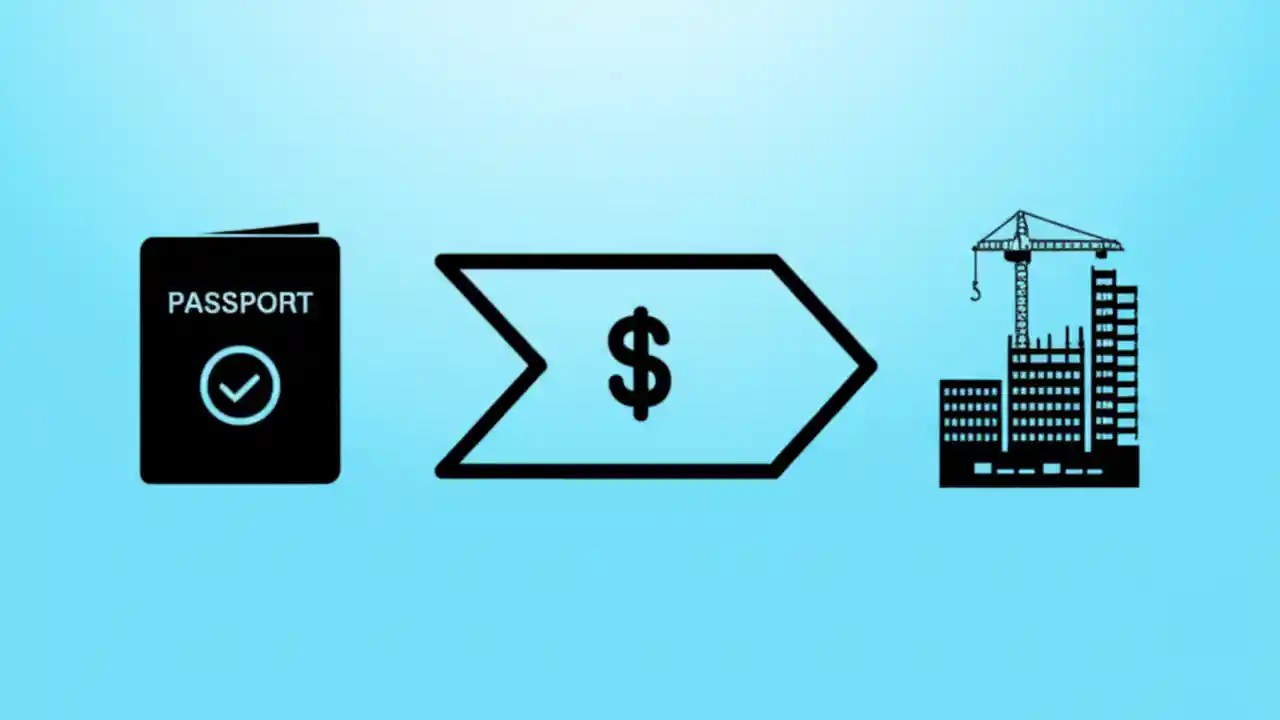 PASSPORT

$