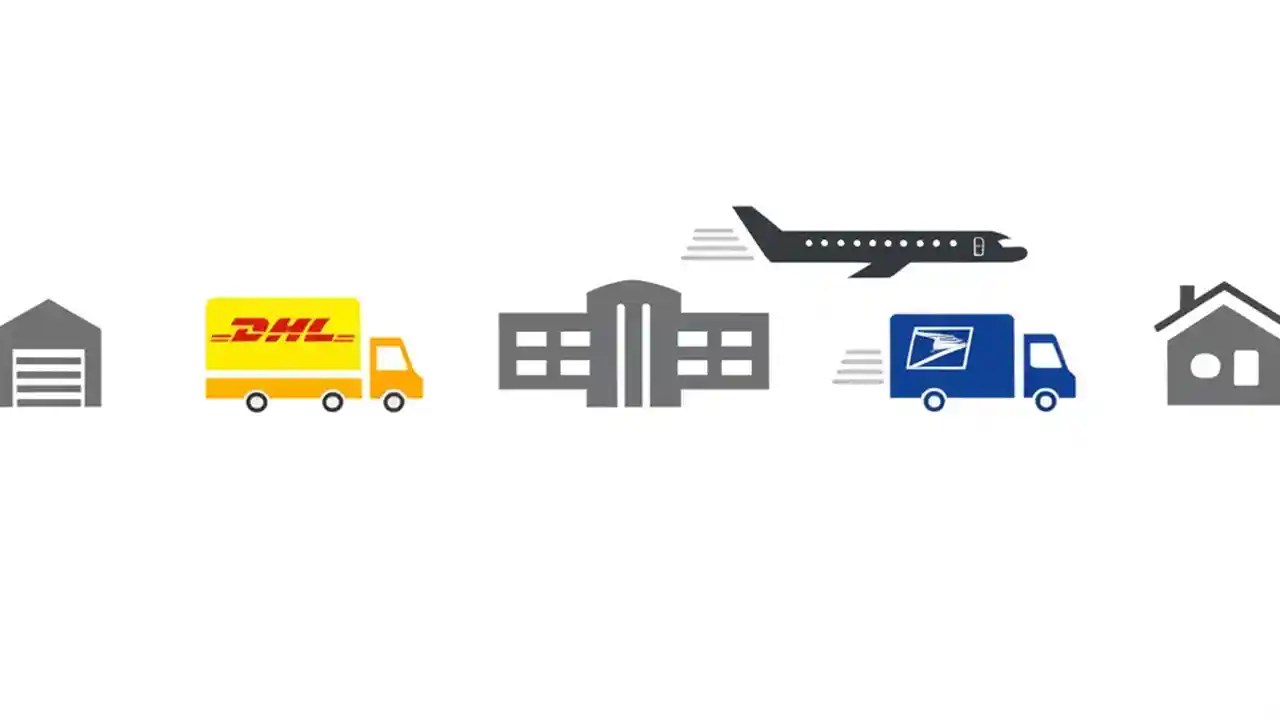 DHL