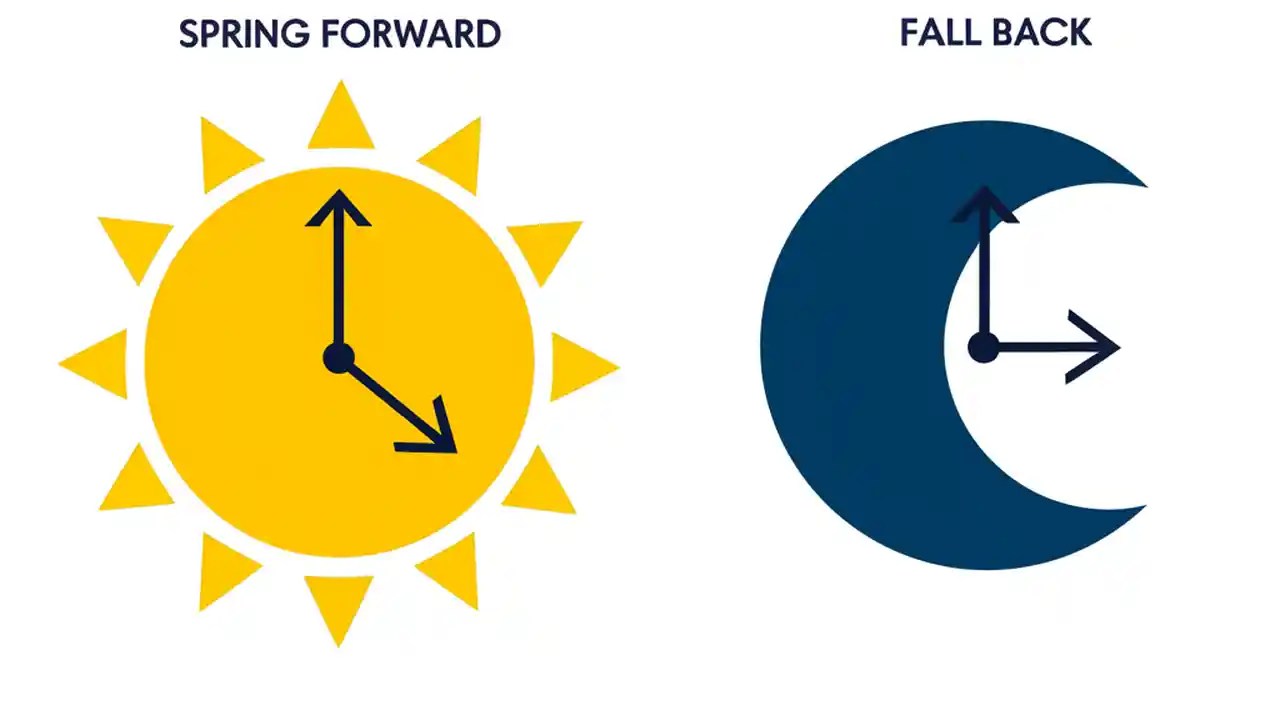 SPRING FORWARD

FALL BACK