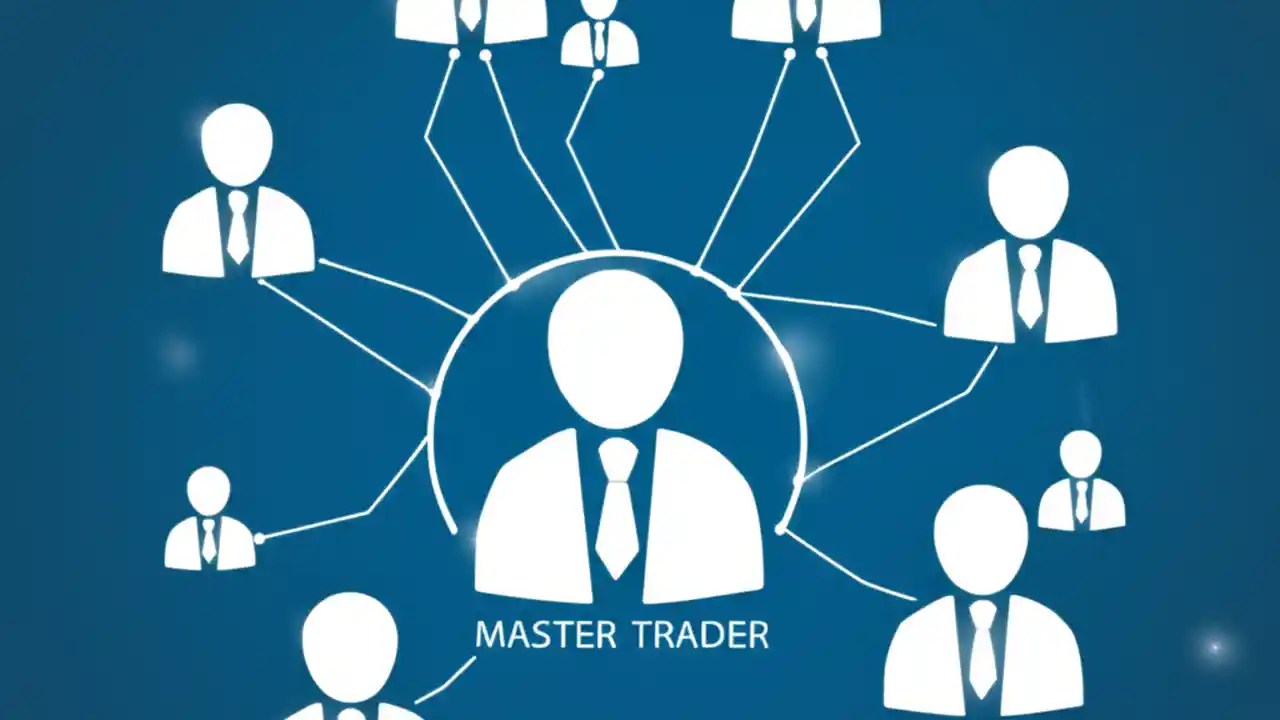 MASTER TRADER