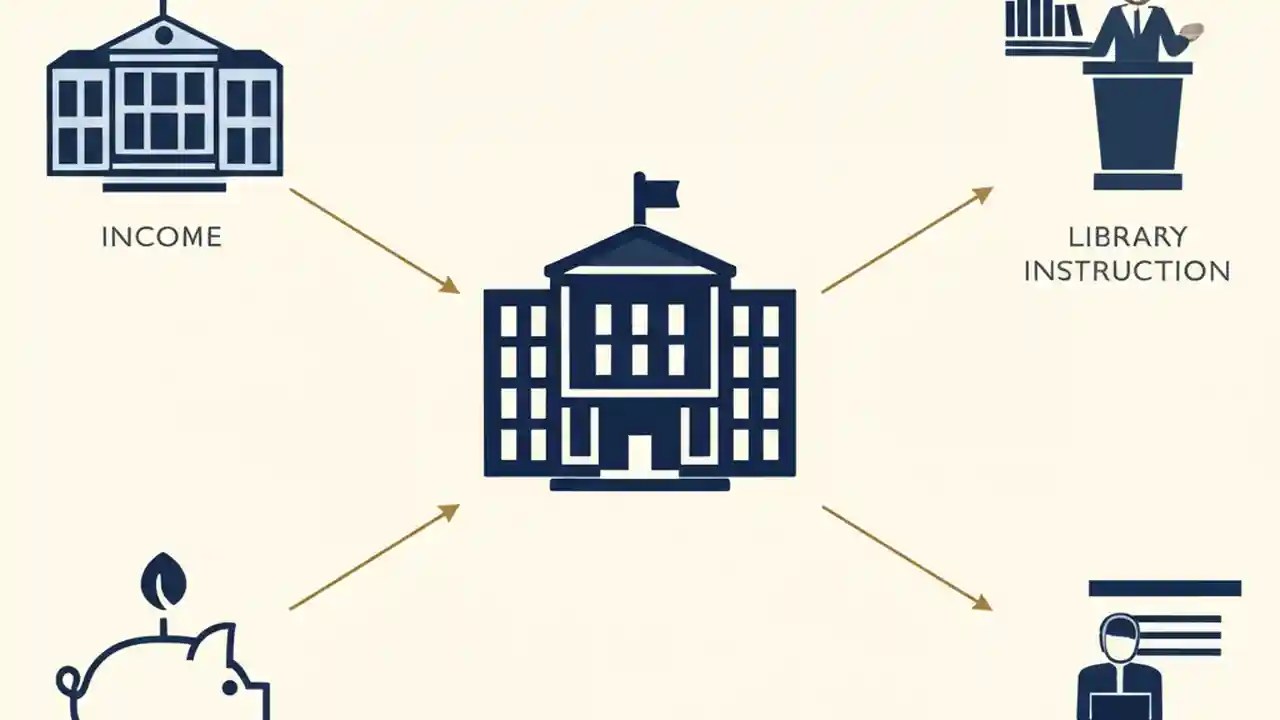 INCOME

LIBRARY
INSTRUCTION