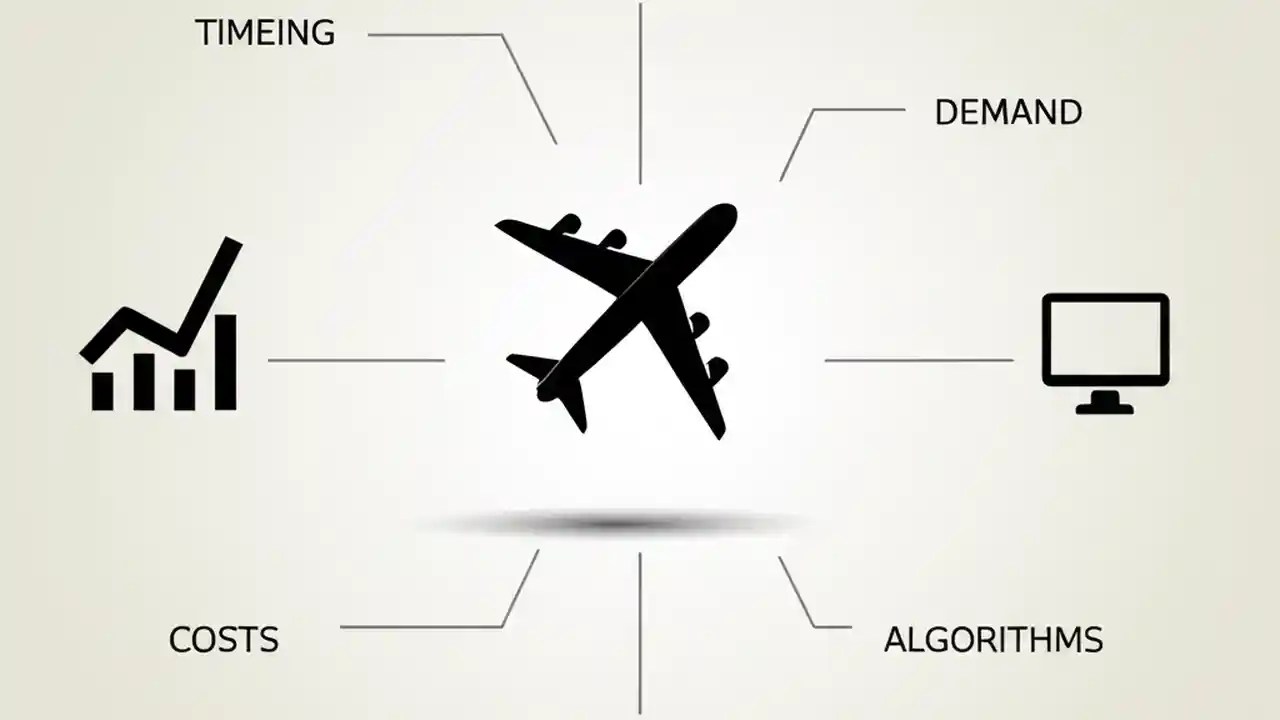 TIMEING

DEMAND

COSTS

ALGORITHMS