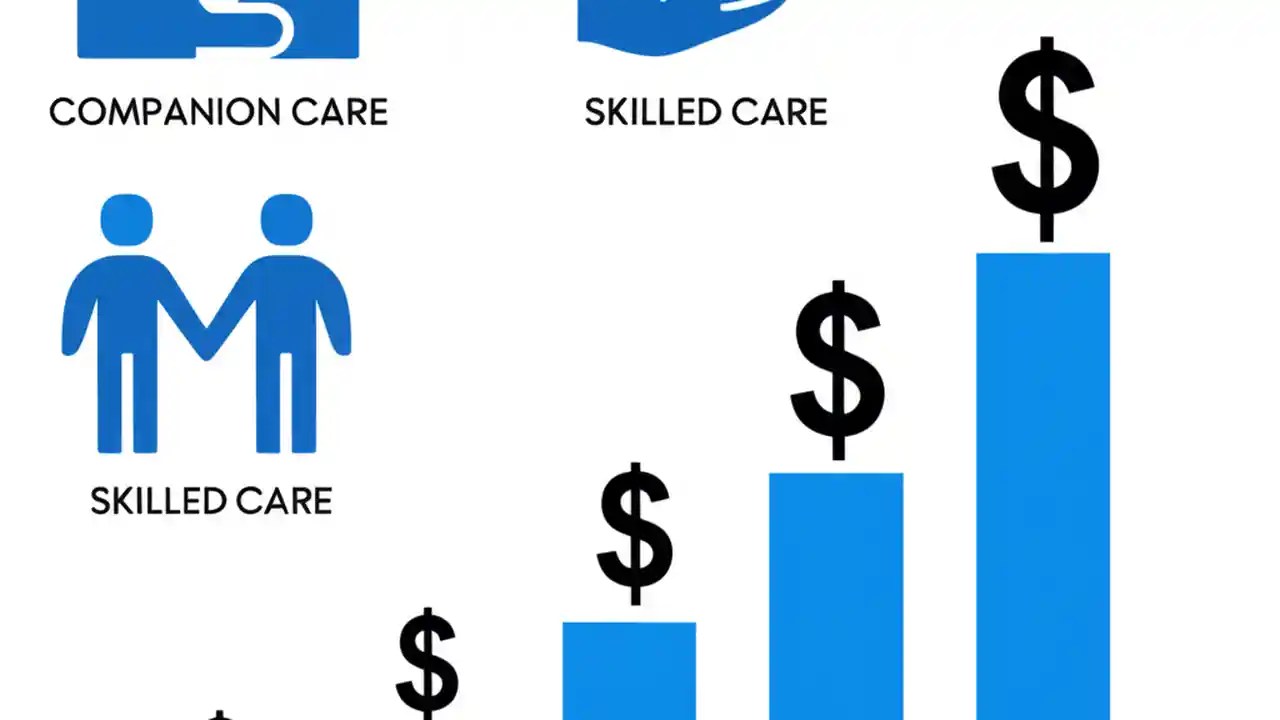 COMPANION CARE

SKILLED CARE

SKILLED CARE

$

$

$

$