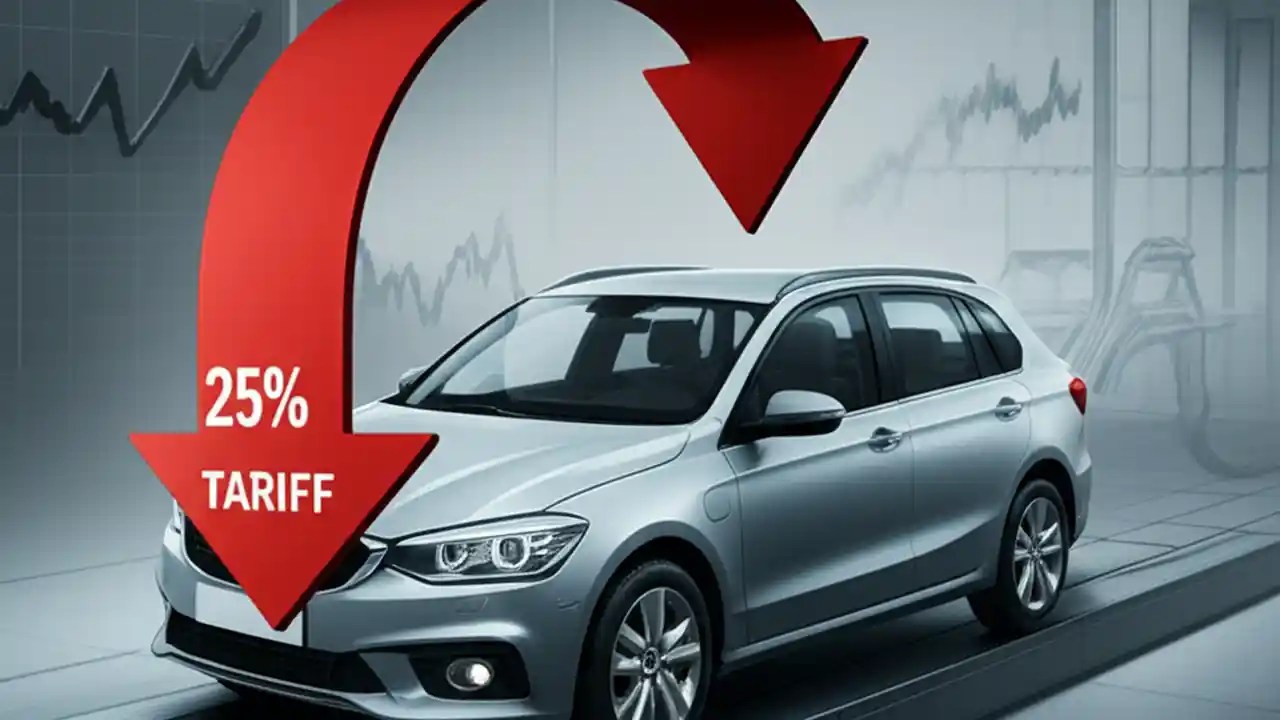 25%
TARIFF