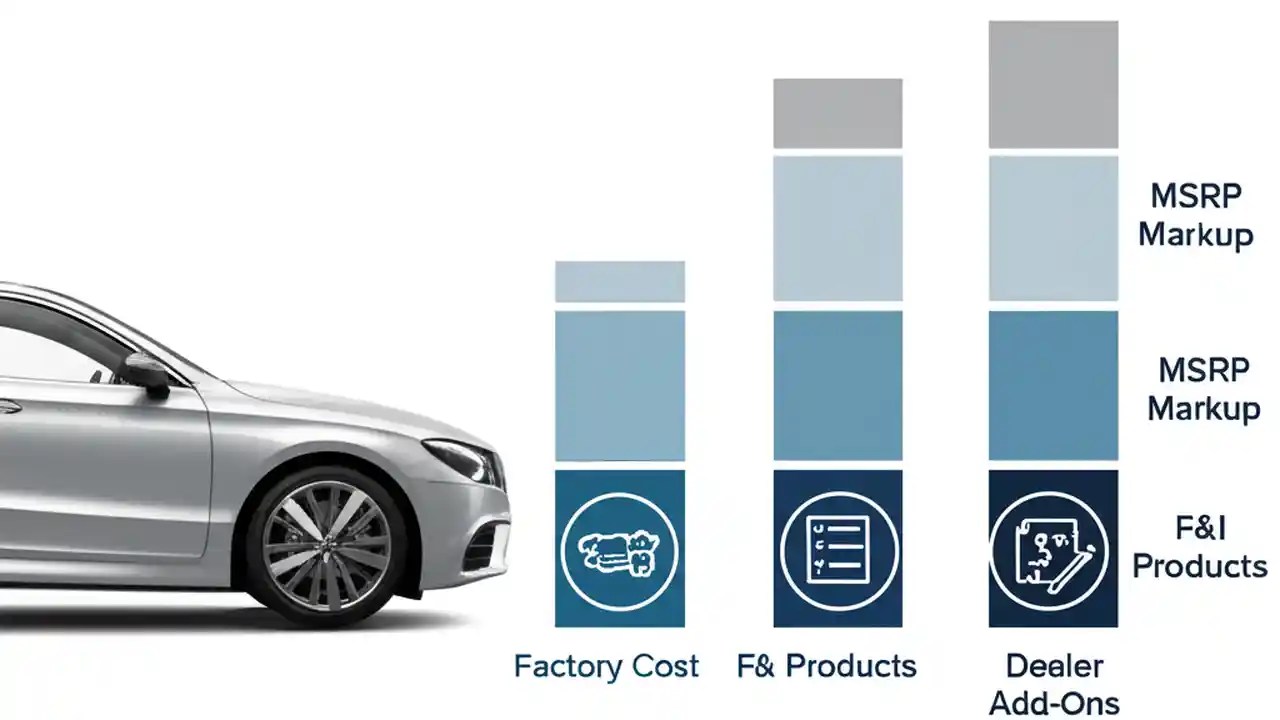 MSRP Markup

MSRP Markup

F&I Products

Factory Cost

F& Products

Dealer Add-Ons