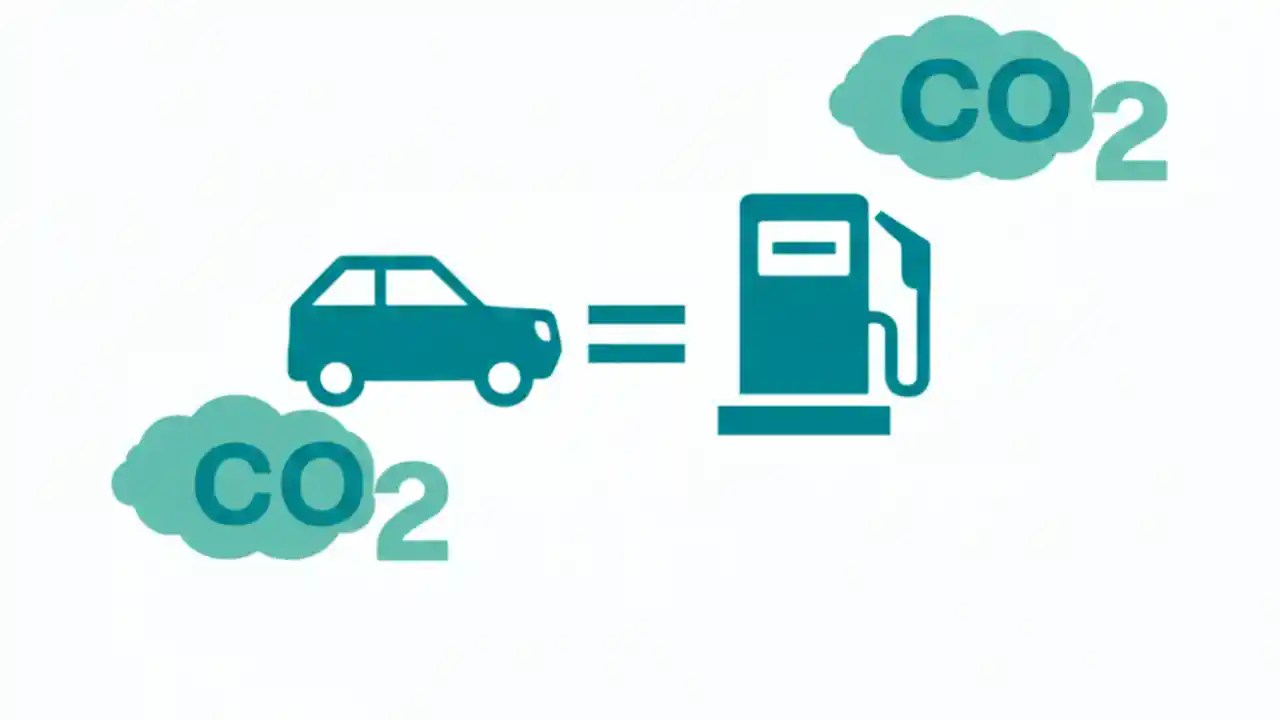 $CO_2$

=

$CO_2$