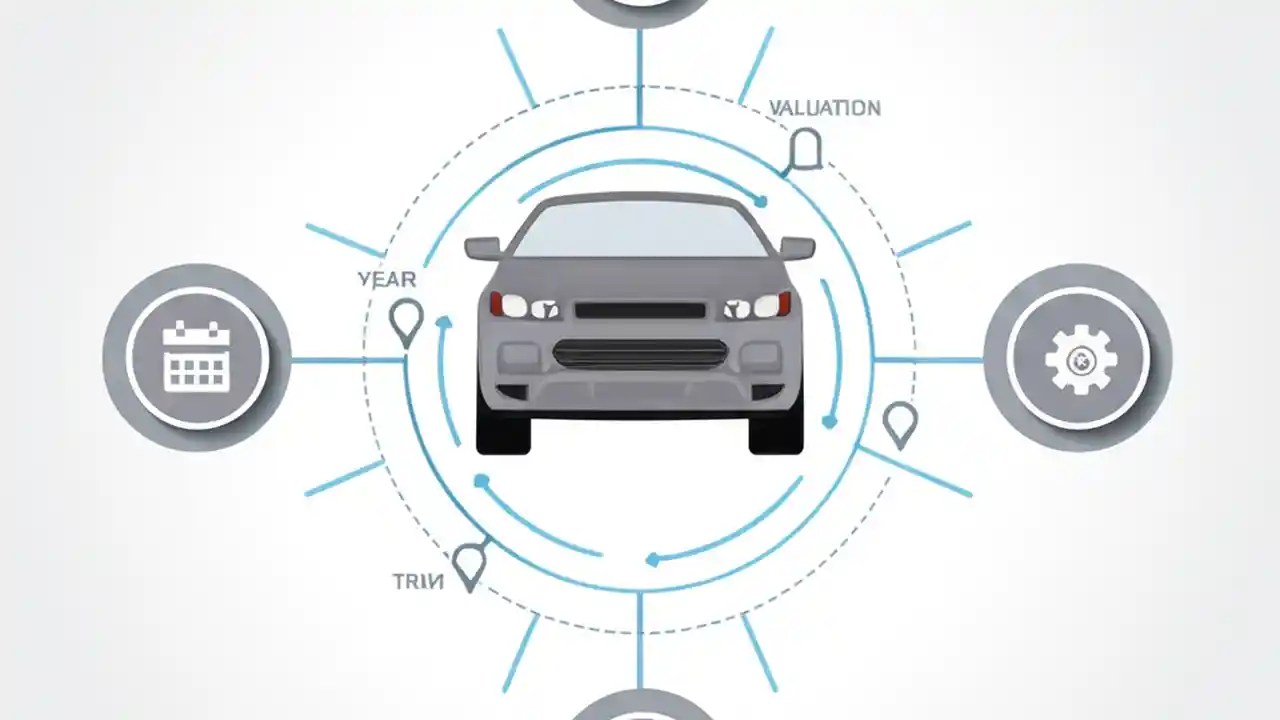 VALUATION

YEAR

TRIN